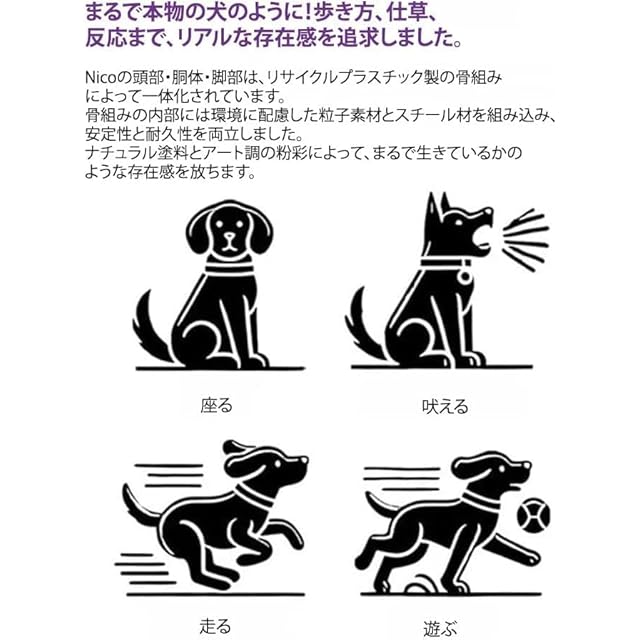 まるで本物の犬のように!歩き方、仕草、反応まで、リアルな存在感を追求しました。

Nicoの頭部・胴体・脚部は、リサイクルプラスチック製の骨組みによって一体化されています。
骨組みの内部には環境に配慮した粒子素材とスチール材を組み込み、安定性と耐久性を両立しました。
ナチュラル塗料とアート調の粉彩によって、まるで生きているかのような存在感を放ちます。

座る

吠える

走る

遊ぶ