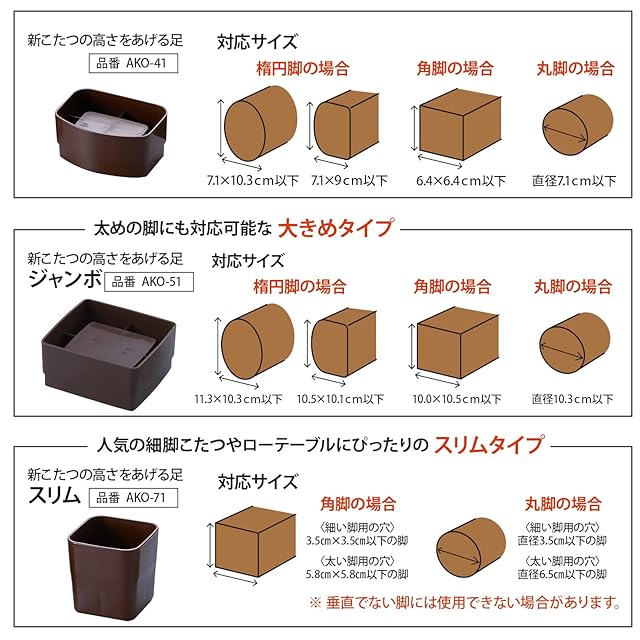 新こたつの高さをあげる足
品番 AKO-41

対応サイズ

楕円脚の場合
7.1×10.3cm以下
7.1×9cm以下

角脚の場合
6.4×6.4cm以下

丸脚の場合
直径7.1cm以下

太めの脚にも対応可能な 大きめタイプ

新こたつの高さをあげる足
ジャンボ 品番 AKO-51

対応サイズ

楕円脚の場合
11.3×10.3cm以下
10.5×10.1cm以下

角脚の場合
10.0×10.5cm以下

丸脚の場合
直径10.3cm以下

人気の細脚こたつやローテーブルにぴったりの スリムタイプ

新こたつの高さをあげる足
スリム 品番 AKO-71

対応サイズ

角脚の場合
〈細い脚用の穴〉
3.5cm×3.5cm以下の脚
〈太い脚用の穴〉
5.8cm×5.8cm以下の脚

丸脚の場合
〈細い脚用の穴〉
直径3.5cm以下の脚
〈太い脚用の穴〉
直径6.5cm以下の脚

※ 垂直でない脚には使用できない場合があります。