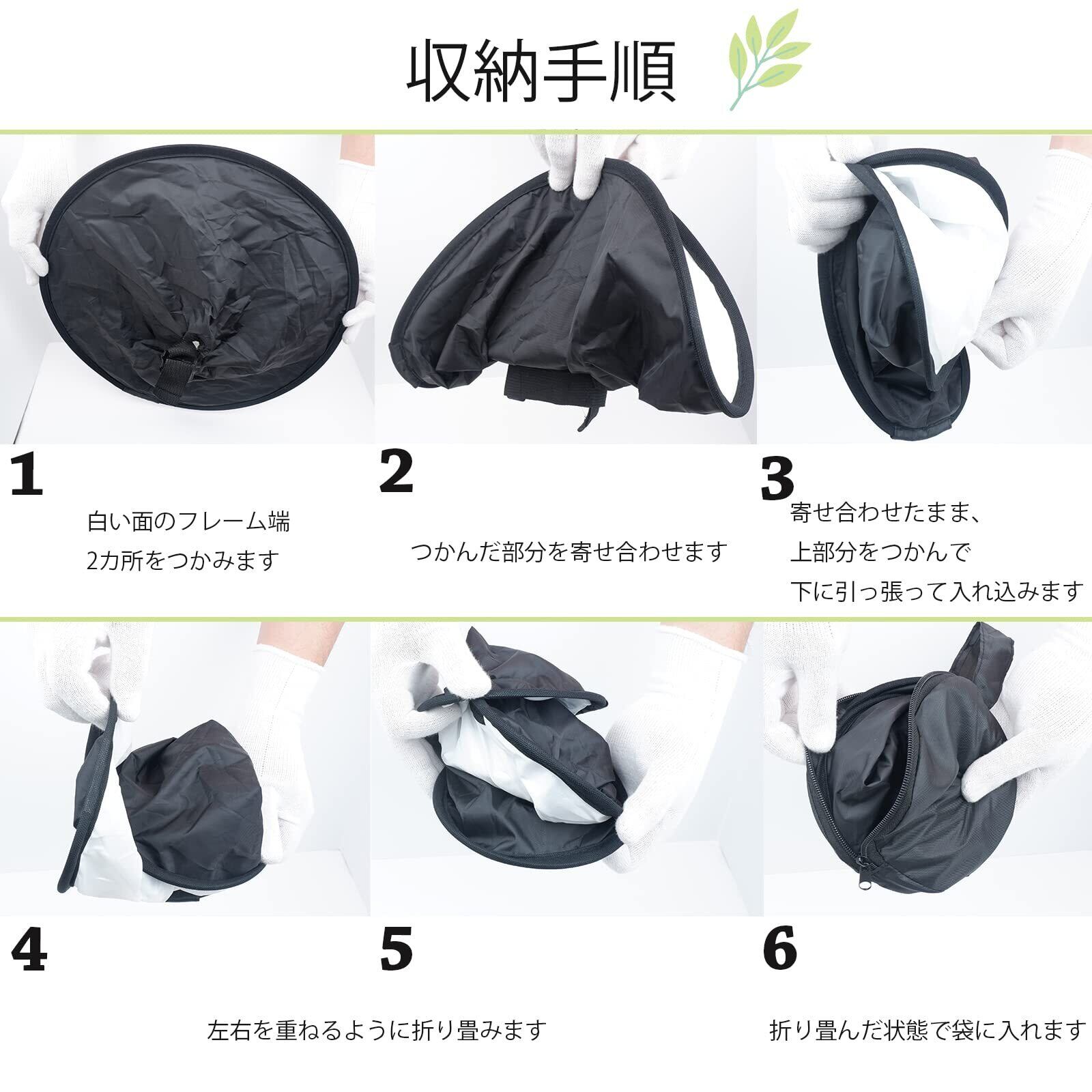 収納手順

1

白い面のフレーム端
2カ所をつかみます

2

つかんだ部分を寄せ合わせます

3

寄せ合わせたまま、
上部分をつかんで
下に引っ張って入れ込みます

4

5

左右を重ねるように折り畳みます

6

折り畳んだ状態で袋に入れます