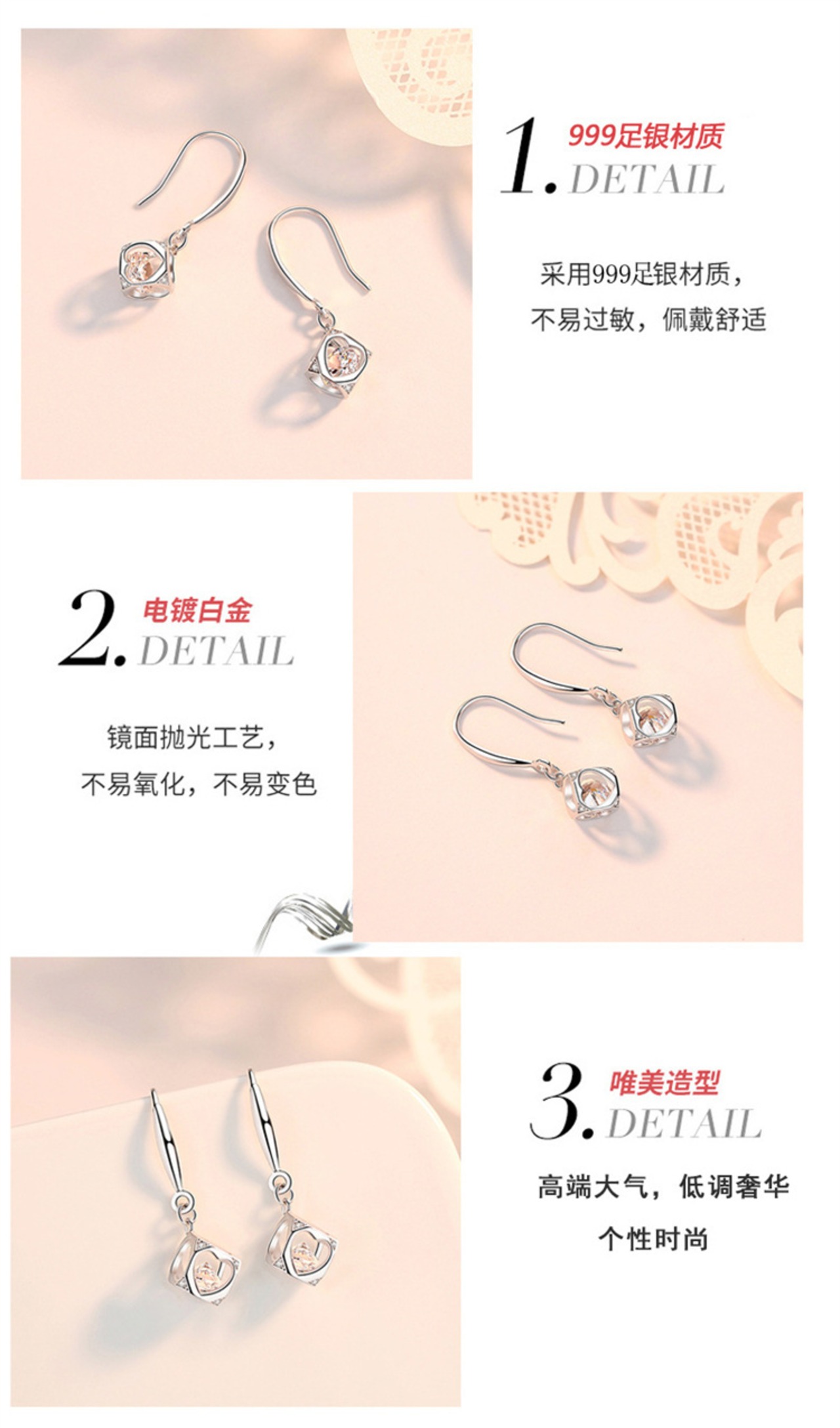 1. 999足银材质
DETAIL

采用999足银材质，
不易过敏，佩戴舒适

2. 电镀白金
DETAIL

镜面抛光工艺，
不易氧化，不易变色

3. 唯美造型
DETAIL

高端大气，低调奢华
个性时尚