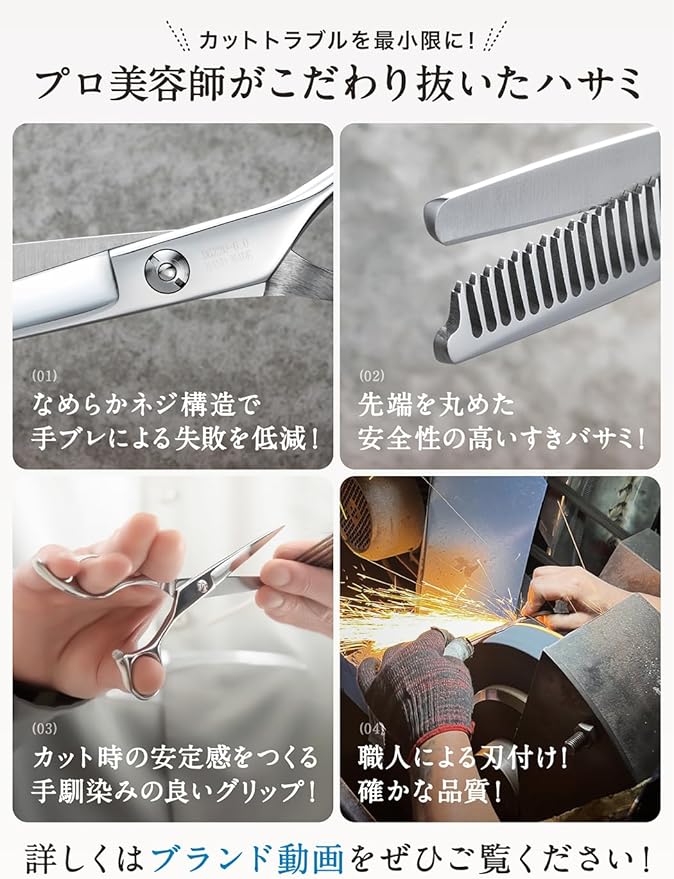 カットトラブルを最小限に!

プロ美容師がこだわり抜いたハサミ

(01)
なめらかネジ構造で
手ブレによる失敗を低減!

(02)
先端を丸めた
安全性の高いすきバサミ!

(03)
カット時の安定感をつくる
手馴染みの良いグリップ!

(04)
職人による刃付け!
確かな品質!

詳しくはブランド動画をぜひご覧ください!