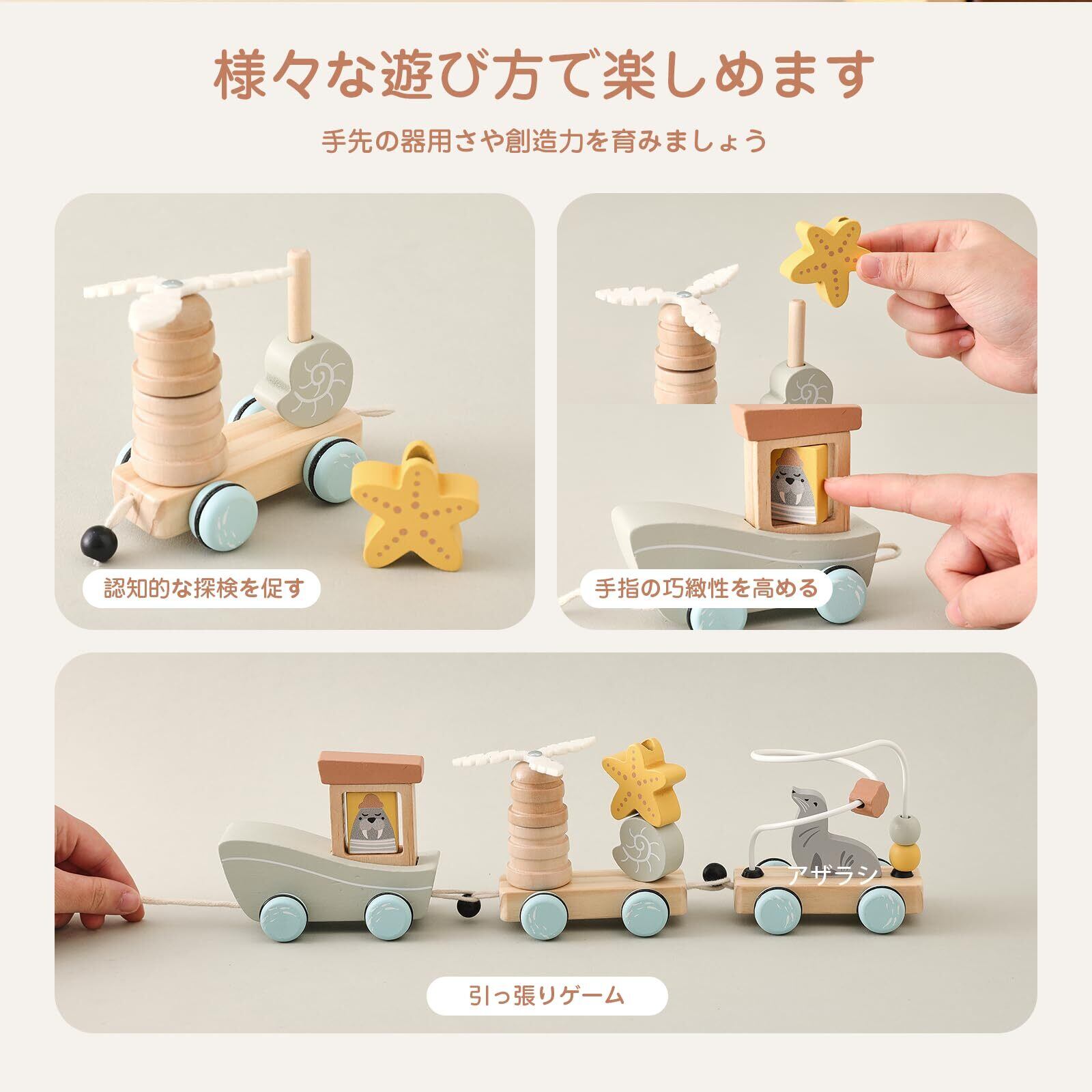 様々な遊び方で楽しめます

手先の器用さや創造力を育みましょう

認知的な探検を促す

手指の巧緻性を高める

アザラシ

引っ張りゲーム