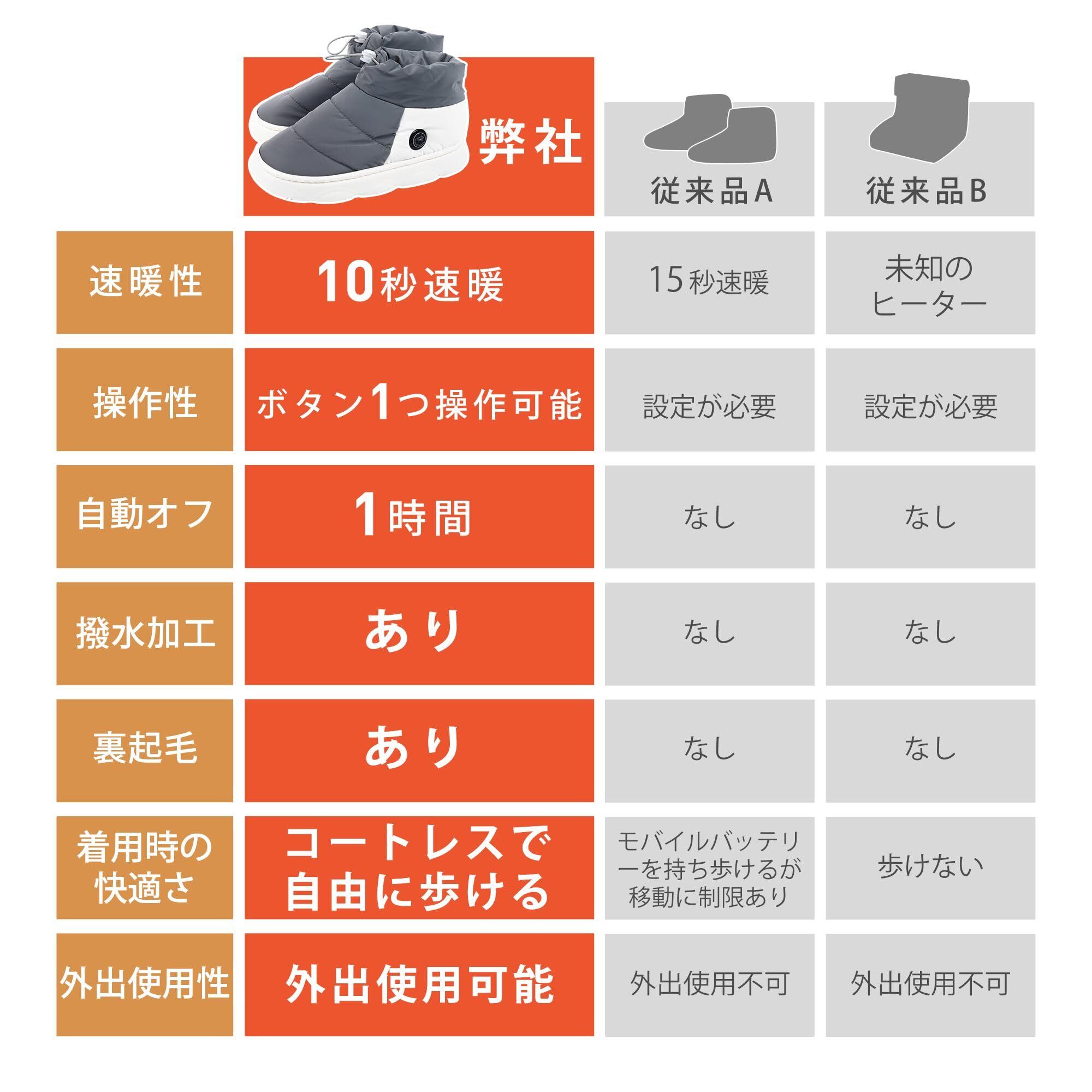 |  | 弊社 | 従来品A | 従来品B |
|---|---|---|---|
| 速暖性 | 10秒速暖 | 15秒速暖 | 未知のヒーター |
| 操作性 | ボタン1つ操作可能 | 設定が必要 | 設定が必要 |
| 自動オフ | 1時間 | なし | なし |
| 撥水加工 | あり | なし | なし |
| 裏起毛 | あり | なし | なし |
| 着用時の快適さ | コートレスで自由に歩ける | モバイルバッテリーを持ち歩けるが移動に制限あり | 歩けない |
| 外出使用性 | 外出使用可能 | 外出使用不可 | 外出使用不可 |