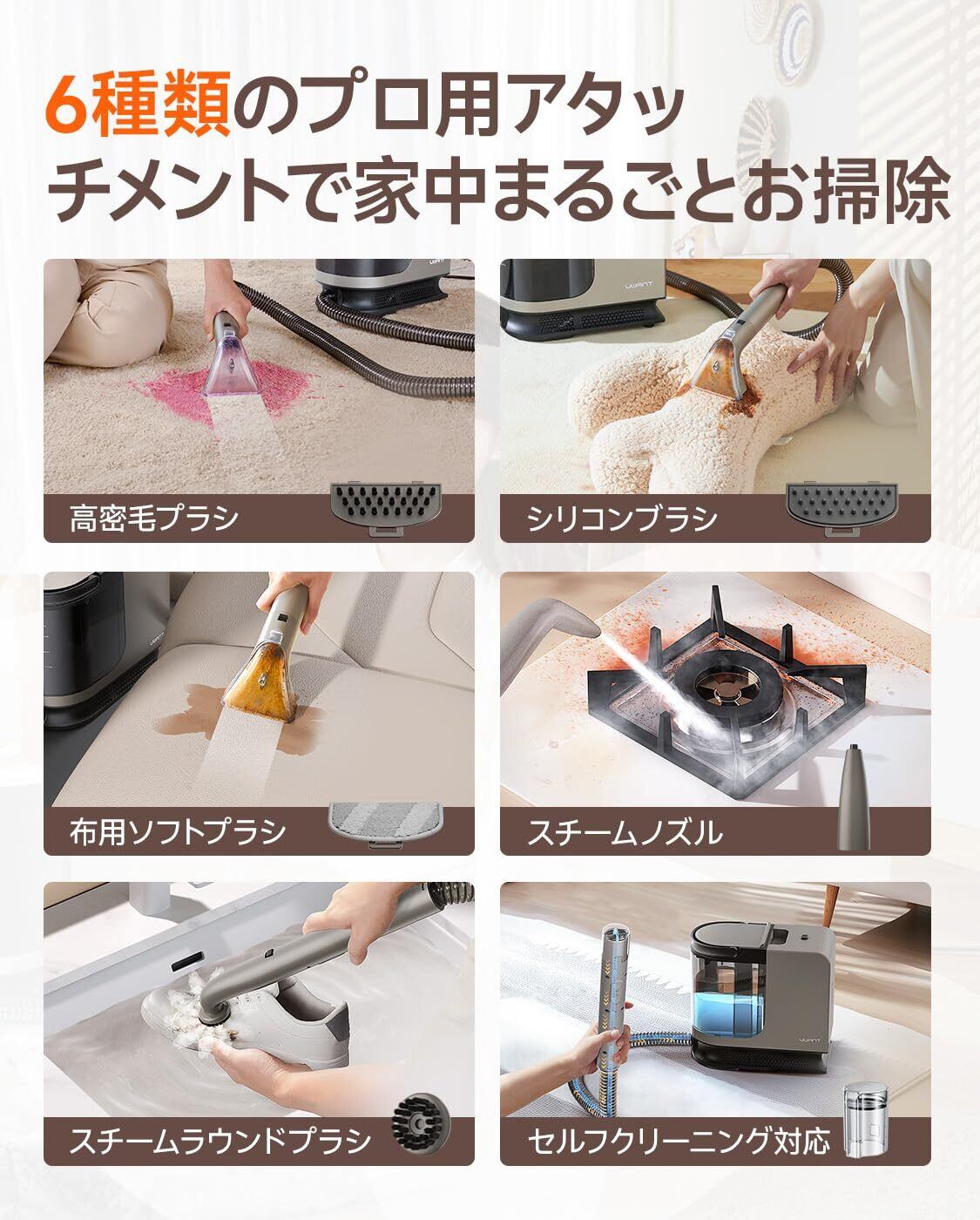 6種類のプロ用アタッチメントで家中まるごとお掃除

UWANT

高密毛ブラシ

UWANT

シリコンブラシ

UWANT

布用ソフトブラシ

スチームノズル

スチームラウンドブラシ

UWANT

セルフクリーニング対応