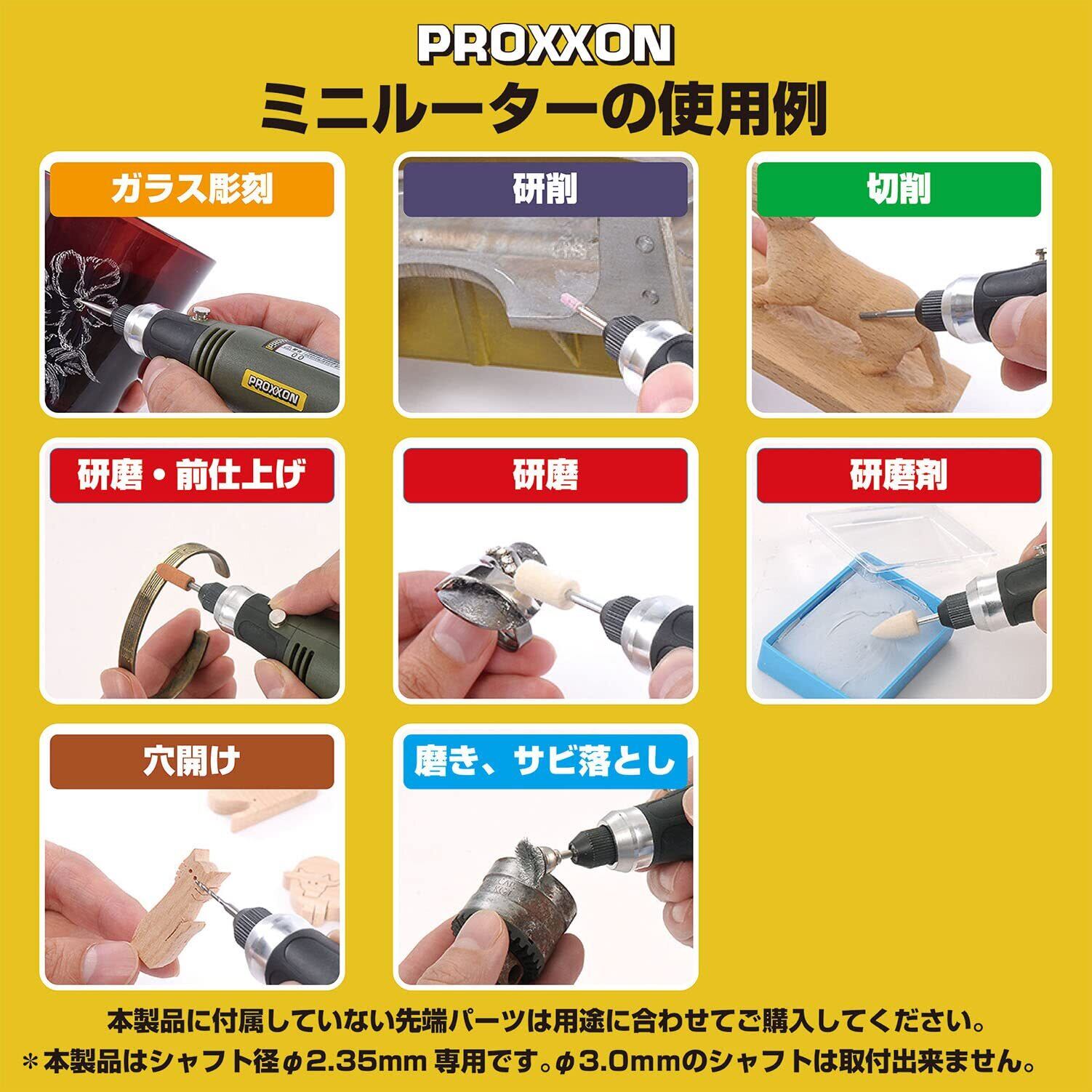 PROXXON
ミニルーターの使用例

ガラス彫刻

PROXXON

研削

切削

研磨・前仕上げ

研磨

研磨剤

穴開け

磨き、サビ落とし

本製品に付属していない先端パーツは用途に合わせてご購入してください。
＊本製品はシャフト径φ2.35mm 専用です。φ3.0mmのシャフトは取付出来ません。