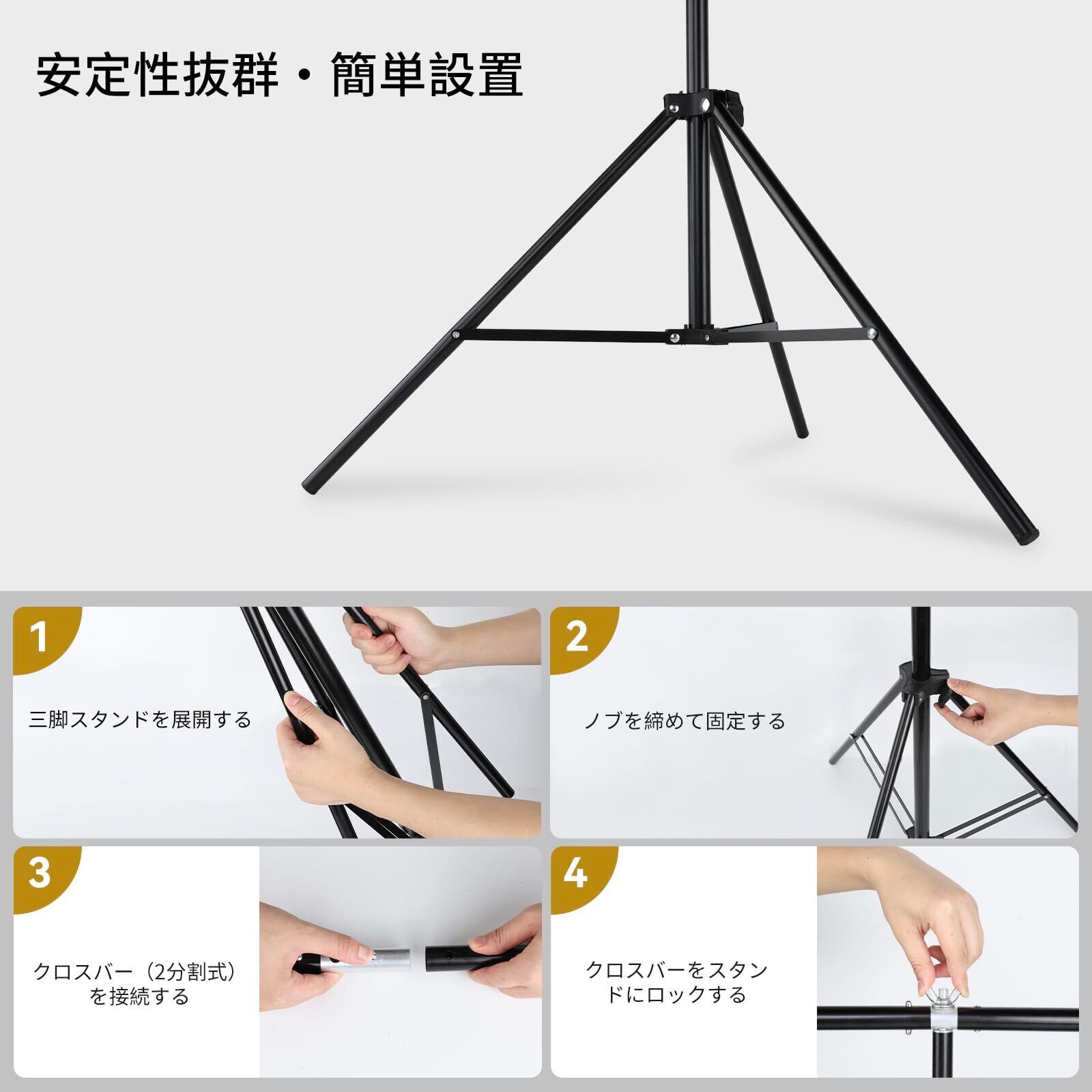 安定性抜群・簡単設置

1

三脚スタンドを展開する

2

ノブを締めて固定する

3

クロスバー（2分割式）を接続する

4

クロスバーをスタンドにロックする