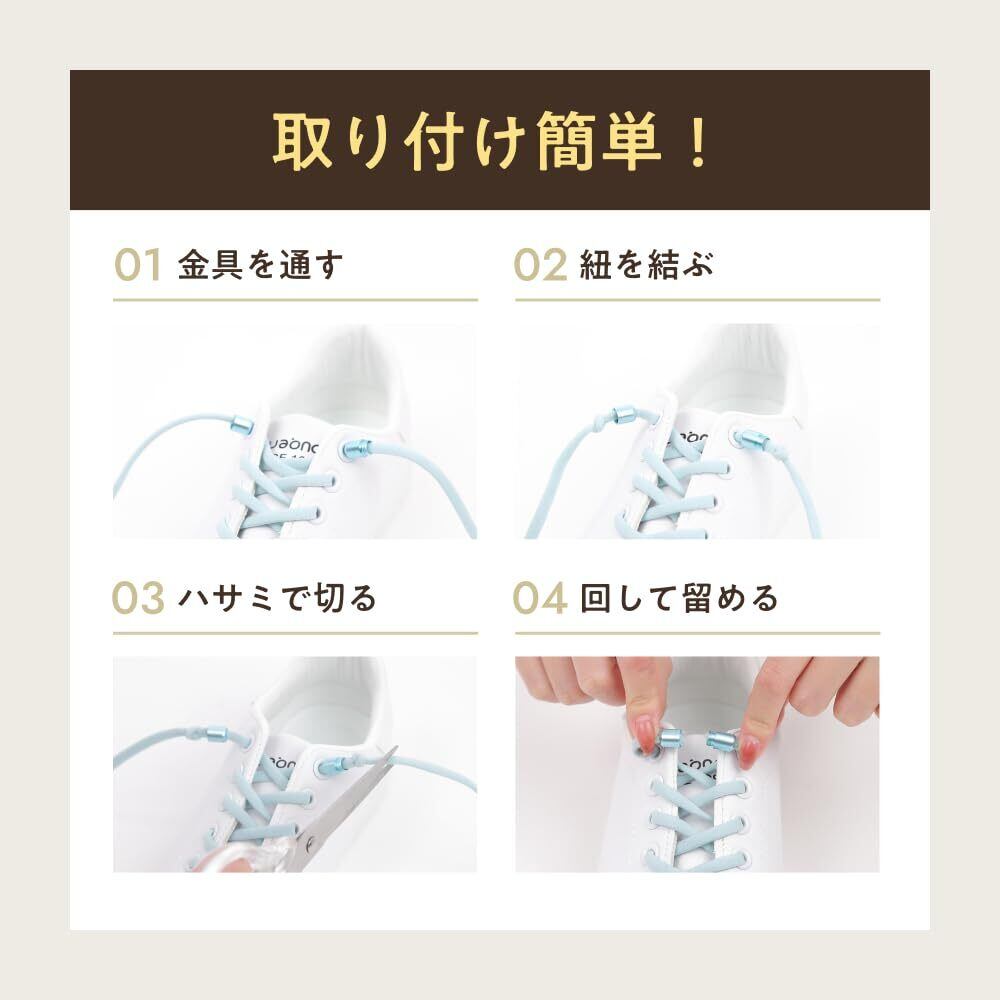 取り付け簡単！

01 金具を通す

02 紐を結ぶ

03 ハサミで切る

04 回して留める