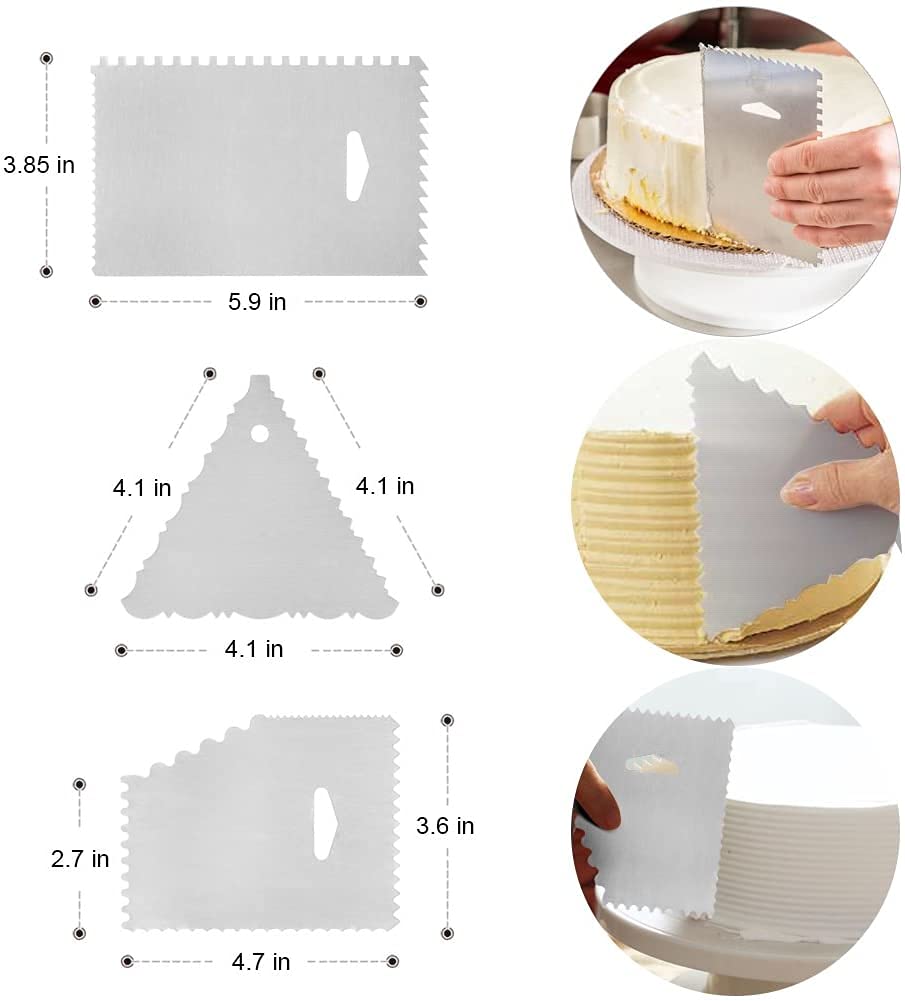 3.85 in
5.9 in
4.1 in
4.1 in
4.1 in
2.7 in
3.6 in
4.7 in