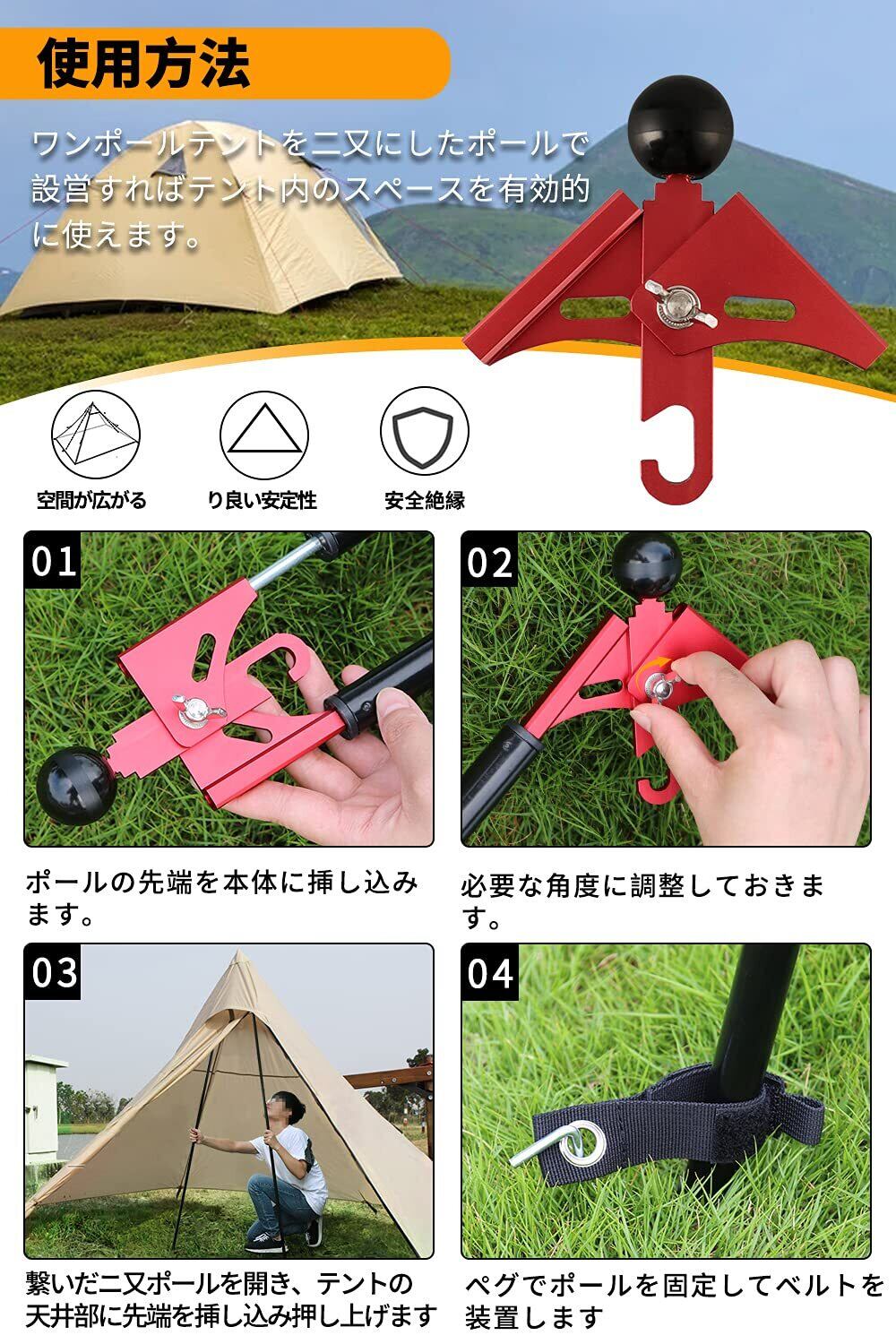 使用方法

ワンポールテントを二又にしたポールで設営すればテント内のスペースを有効的に使えます。

空間が広がる

り良い安定性

安全絶縁

01

ポールの先端を本体に挿し込みます。

02

必要な角度に調整しておきます。

03

繋いだ二又ポールを開き、テントの天井部に先端を挿し込み押し上げます

04

ペグでポールを固定してベルトを装置します