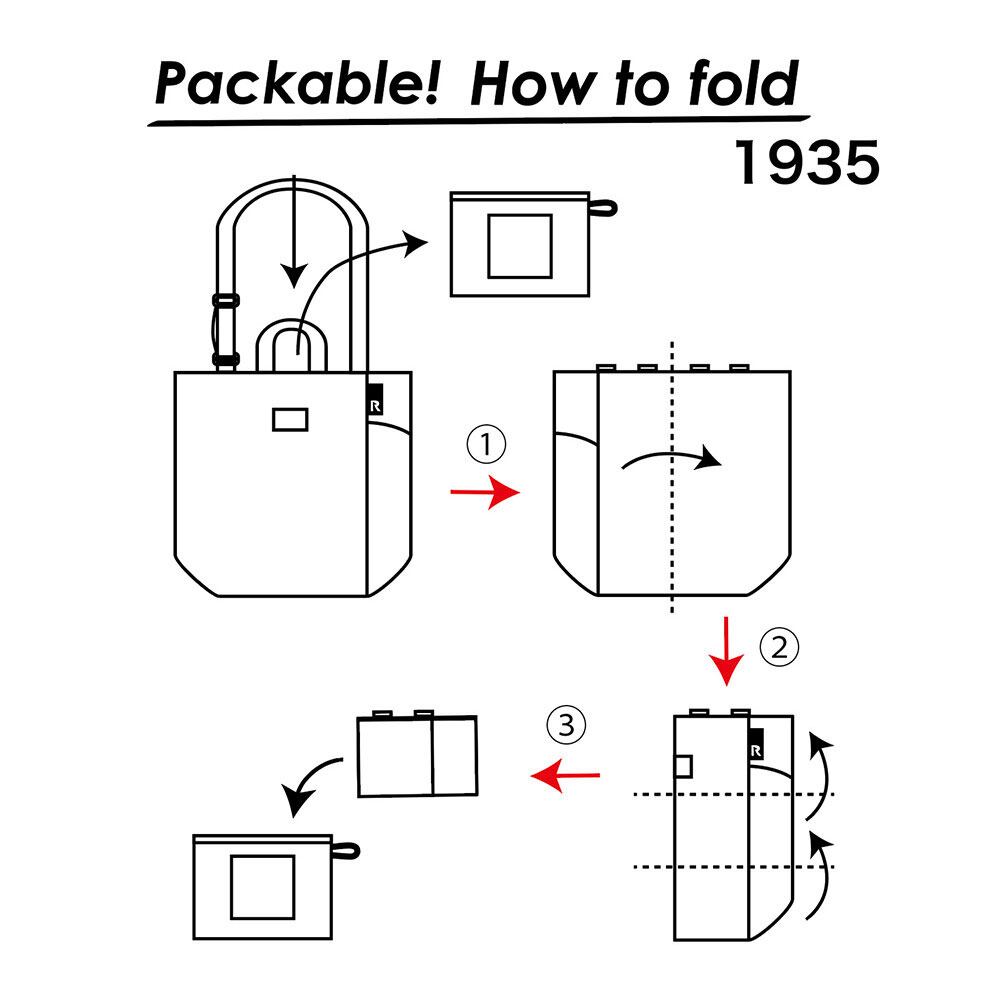 Packable! How to fold

1935

R

①

②

R

③