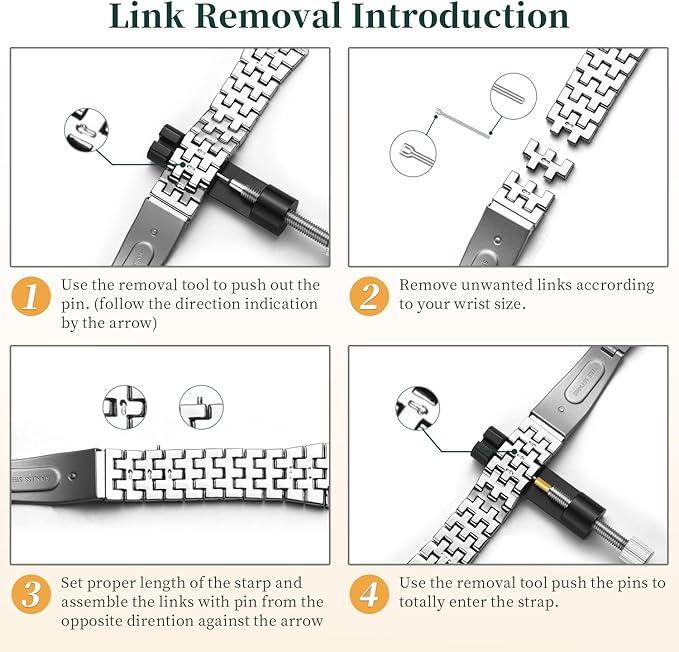 Link Removal Introduction

1 Use the removal tool to push out the pin. (follow the direction indication by the arrow)

2 Remove unwanted links accrording to your wrist size.

3 Set proper length of the starp and assemble the links with pin from the opposite dirention against the arrow

4 Use the removal tool push the pins to totally enter the strap.