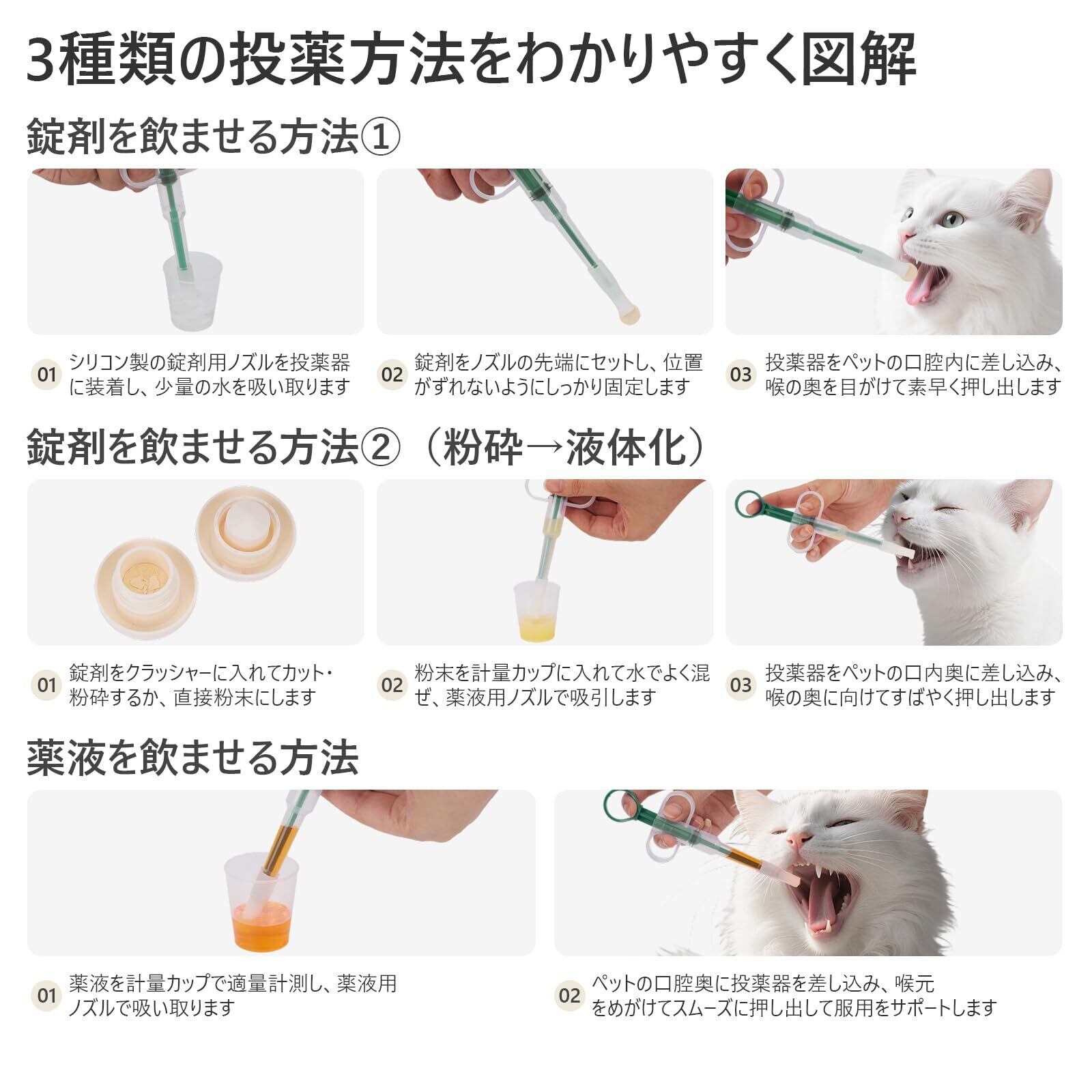 3種類の投薬方法をわかりやすく図解

錠剤を飲ませる方法①

01 シリコン製の錠剤用ノズルを投薬器に装着し、少量の水を吸い取ります

02 錠剤をノズルの先端にセットし、位置がずれないようにしっかり固定します

03 投薬器をペットの口腔内に差し込み、喉の奥を目がけて素早く押し出します

錠剤を飲ませる方法②（粉砕→液体化）

01 錠剤をクラッシャーに入れてカット・粉砕するか、直接粉末にします

02 粉末を計量カップに入れて水でよく混ぜ、薬液用ノズルで吸引します

03 投薬器をペットの口内奥に差し込み、喉の奥に向けてすばやく押し出します

薬液を飲ませる方法

01 薬液を計量カップで適量計測し、薬液用ノズルで吸い取ります

02 ペットの口腔奥に投薬器を差し込み、喉元をめがけてスムーズに押し出して服用をサポートします