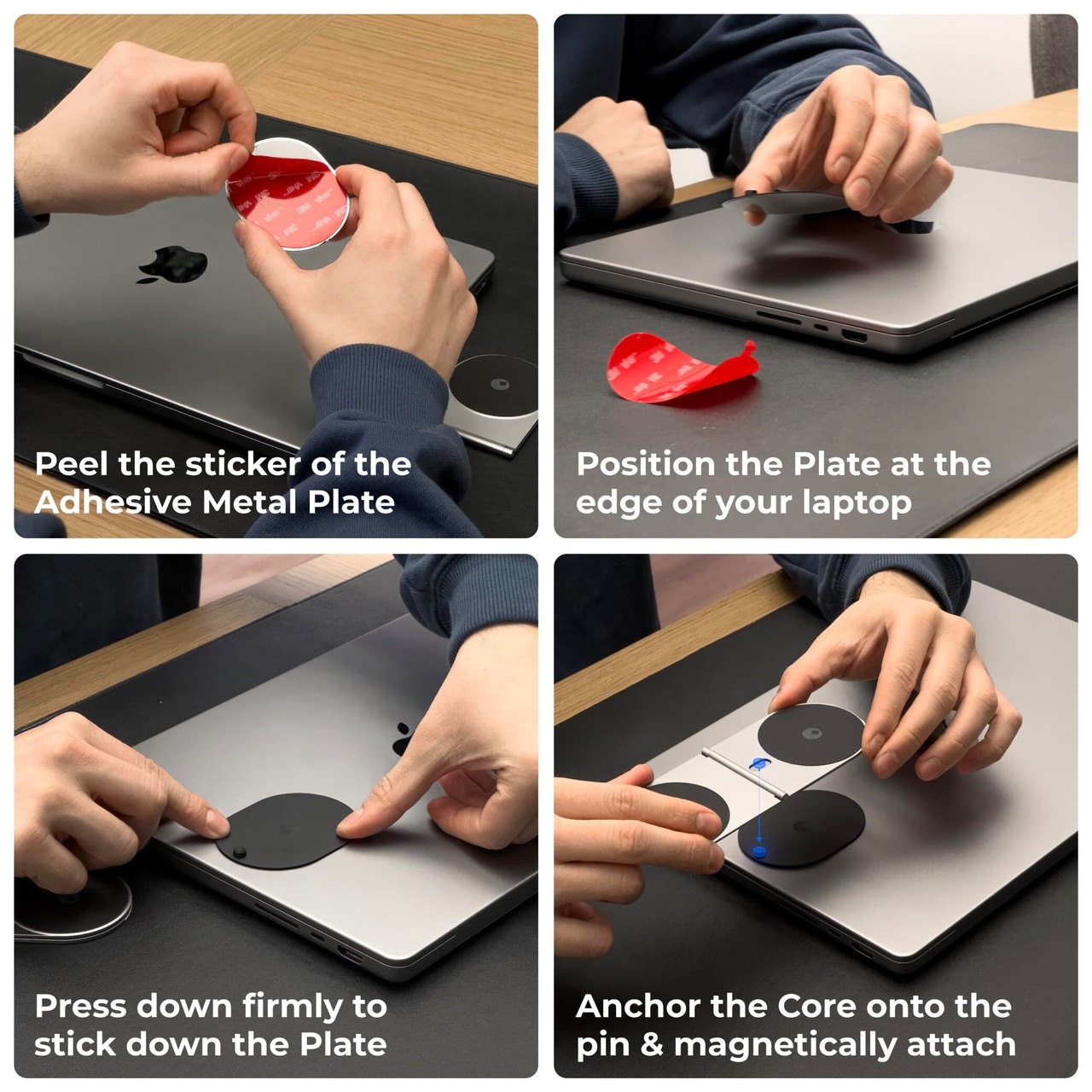 Peel the sticker of the Adhesive Metal Plate

Position the Plate at the edge of your laptop

Press down firmly to stick down the Plate

Anchor the Core onto the pin & magnetically attach