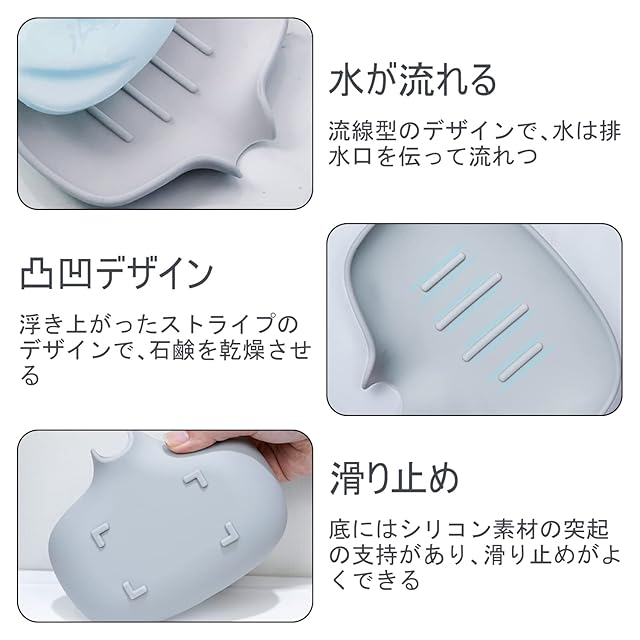 水が流れる

流線型のデザインで、水は排水口を伝って流れつ

凸凹デザイン

浮き上がったストライプのデザインで、石鹸を乾燥させる

滑り止め

底にはシリコン素材の突起の支持があり、滑り止めがよくできる