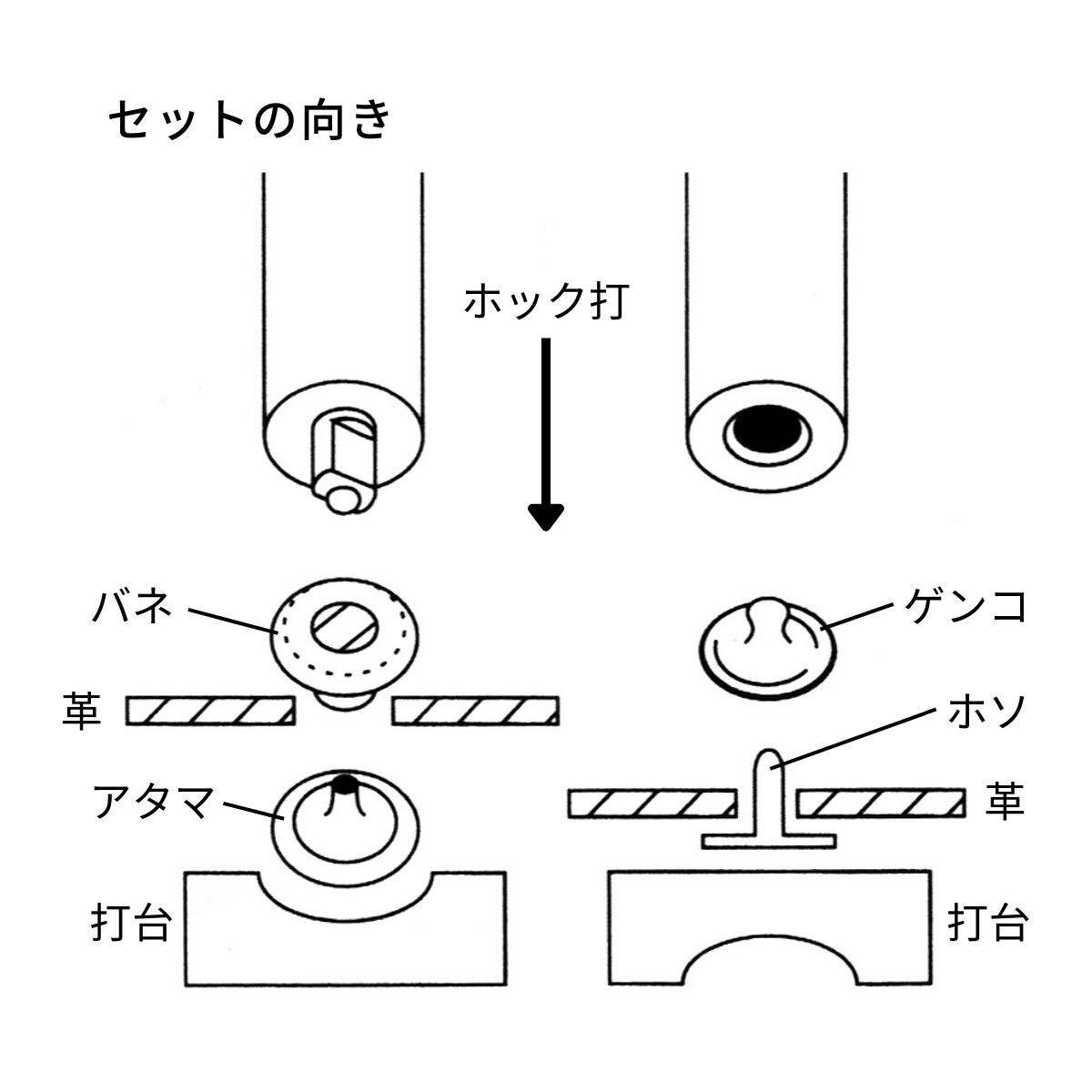 セットの向き

ホック打

バネ

ゲンコ

革

ホソ

アタマ

革

打台

打台