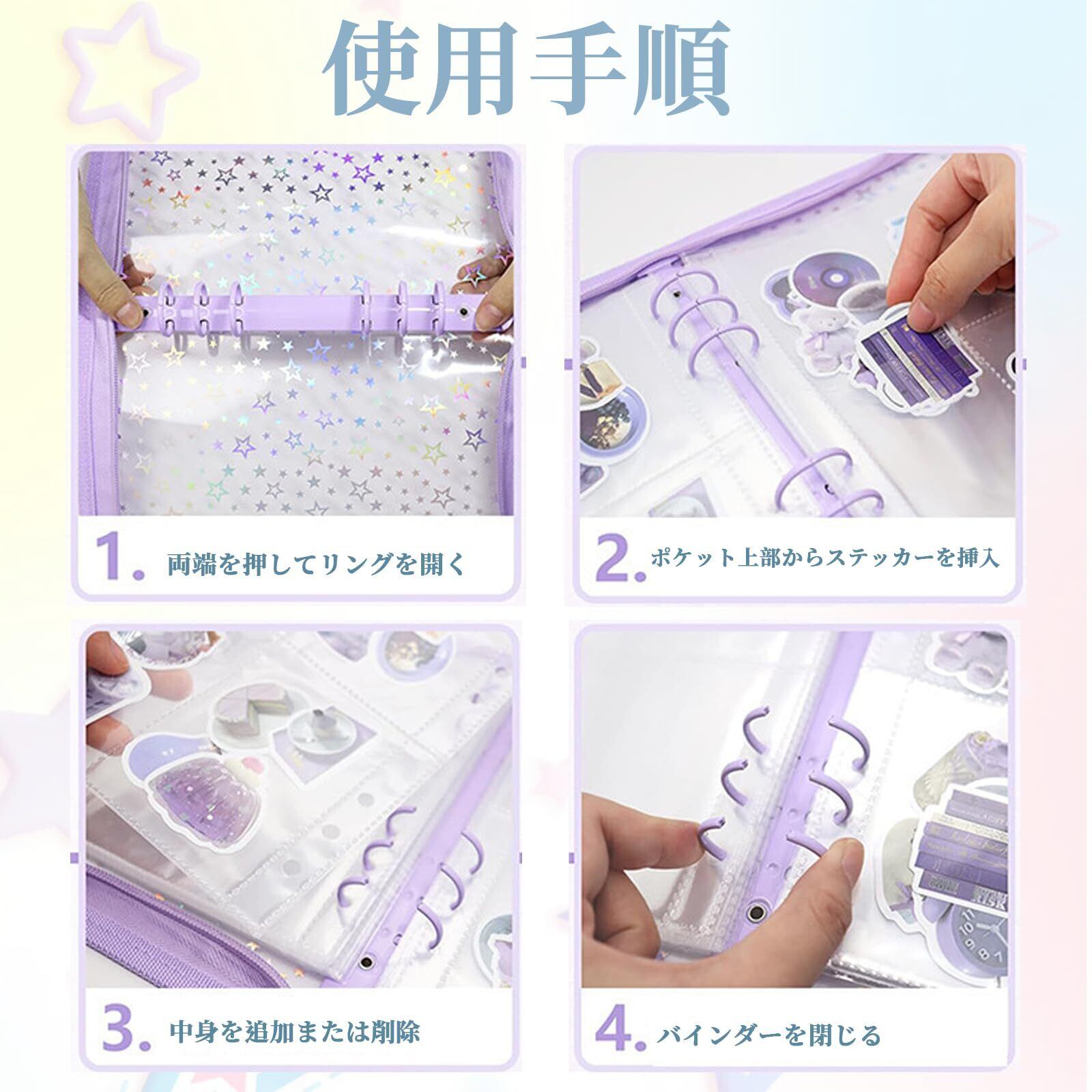 使用手順

1. 両端を押してリングを開く

2. ポケット上部からステッカーを挿入

3. 中身を追加または削除

4. バインダーを閉じる