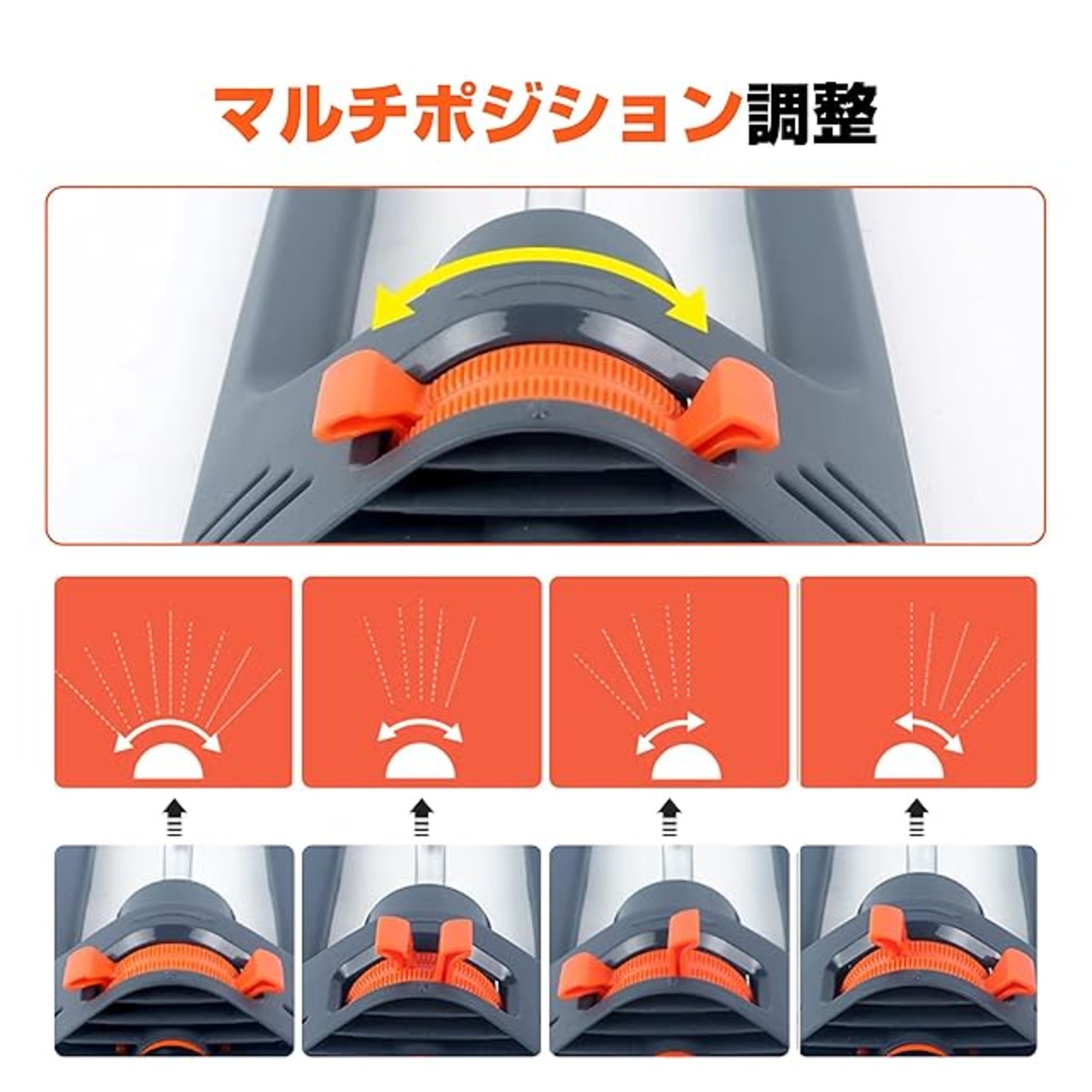 マルチポジション調整