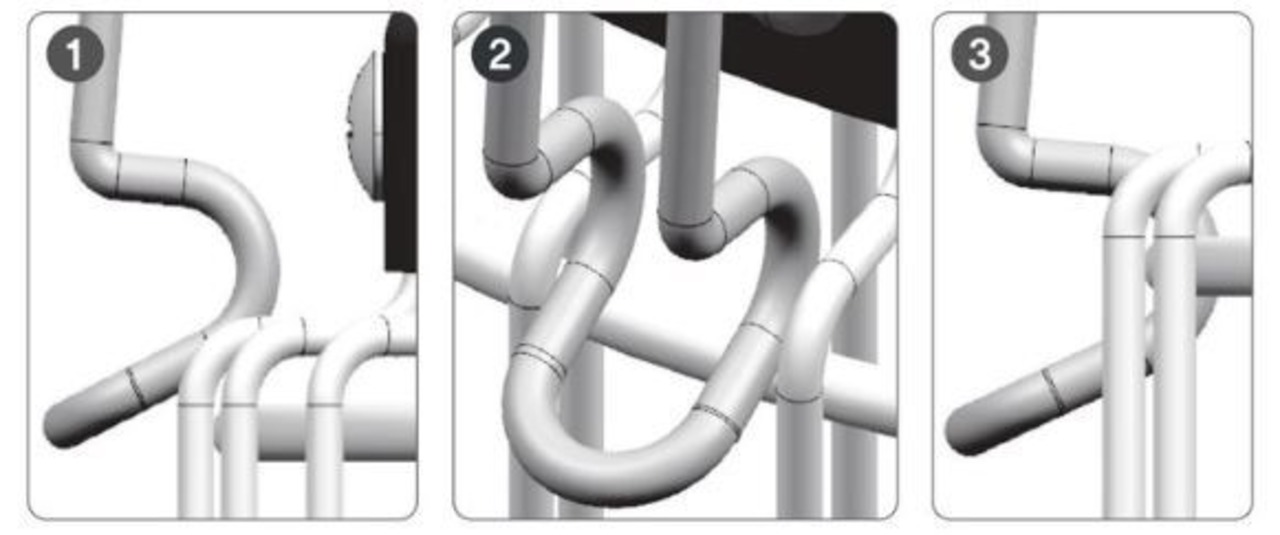 1

2

3