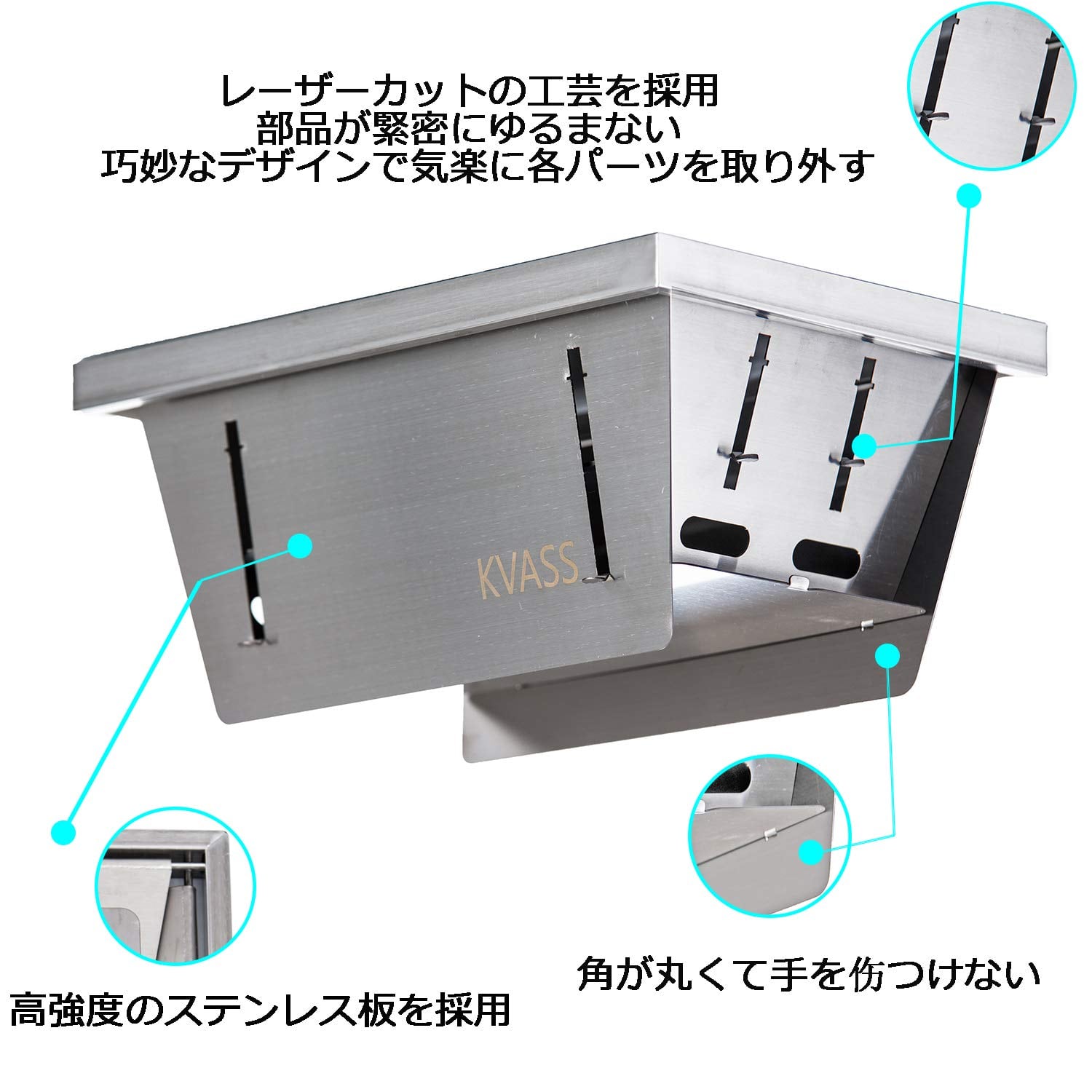 レーザーカットの工芸を採用
部品が緊密にゆるまない
巧妙なデザインで気楽に各パーツを取り外す

KVASS

角が丸くて手を傷つけない

高強度のステンレス板を採用