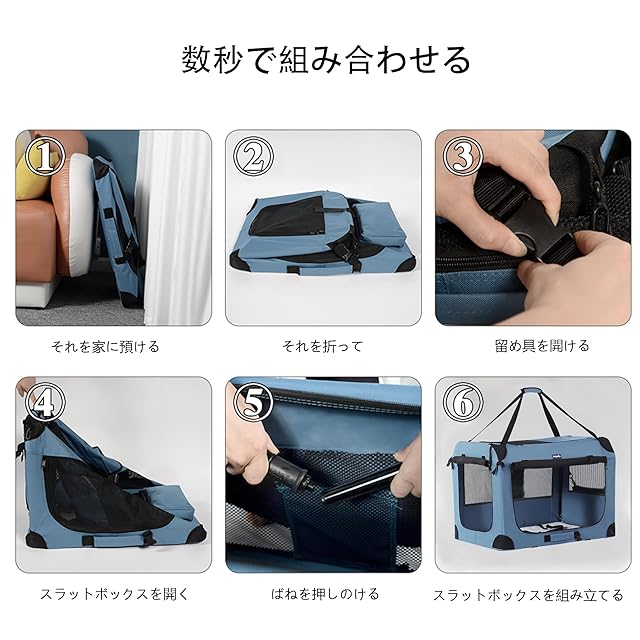 数秒で組み合わせる

①

それを家に預ける

②

それを折って

③

留め具を開ける

④

スラットボックスを開く

⑤

ばねを押しのける

⑥

スラットボックスを組み立てる