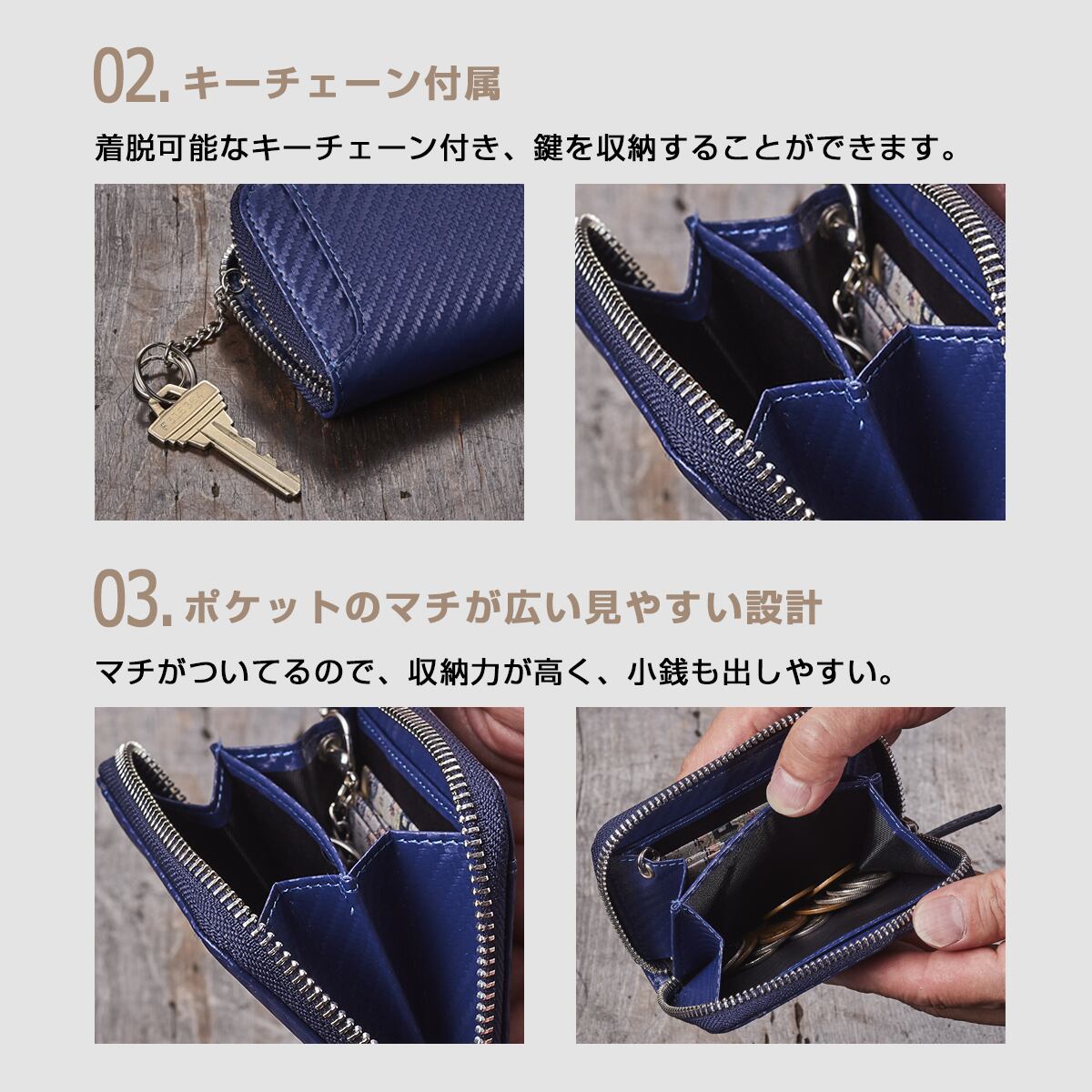 02. キーチェーン付属

着脱可能なキーチェーン付き、鍵を収納することができます。

03. ポケットのマチが広い見やすい設計

マチがついてるので、収納力が高く、小銭も出しやすい。