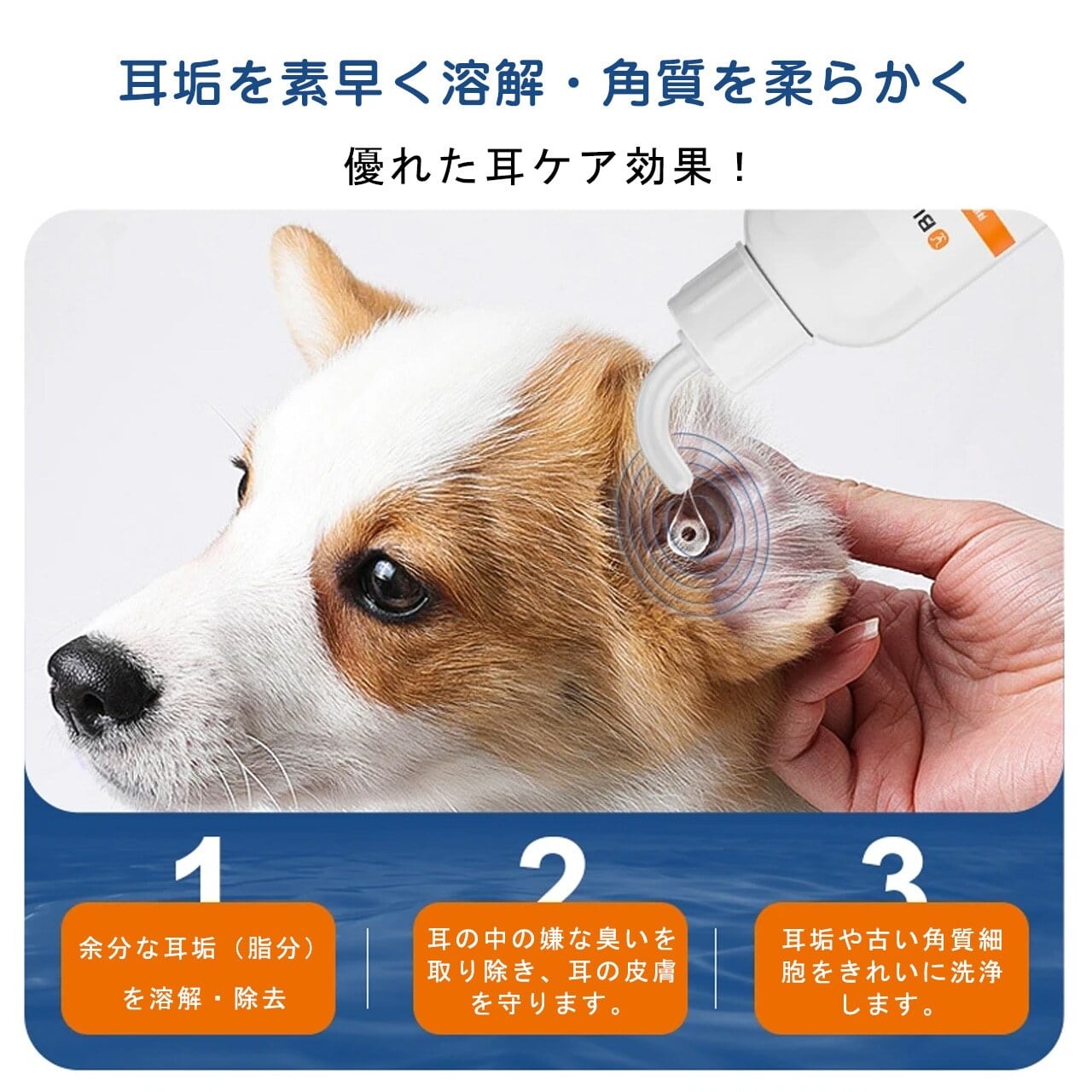 耳垢を素早く溶解・角質を柔らかく

優れた耳ケア効果！

1

余分な耳垢（脂分）を溶解・除去

2

耳の中の嫌な臭いを取り除き、耳の皮膚を守ります。

3

耳垢や古い角質細胞をきれいに洗浄します。