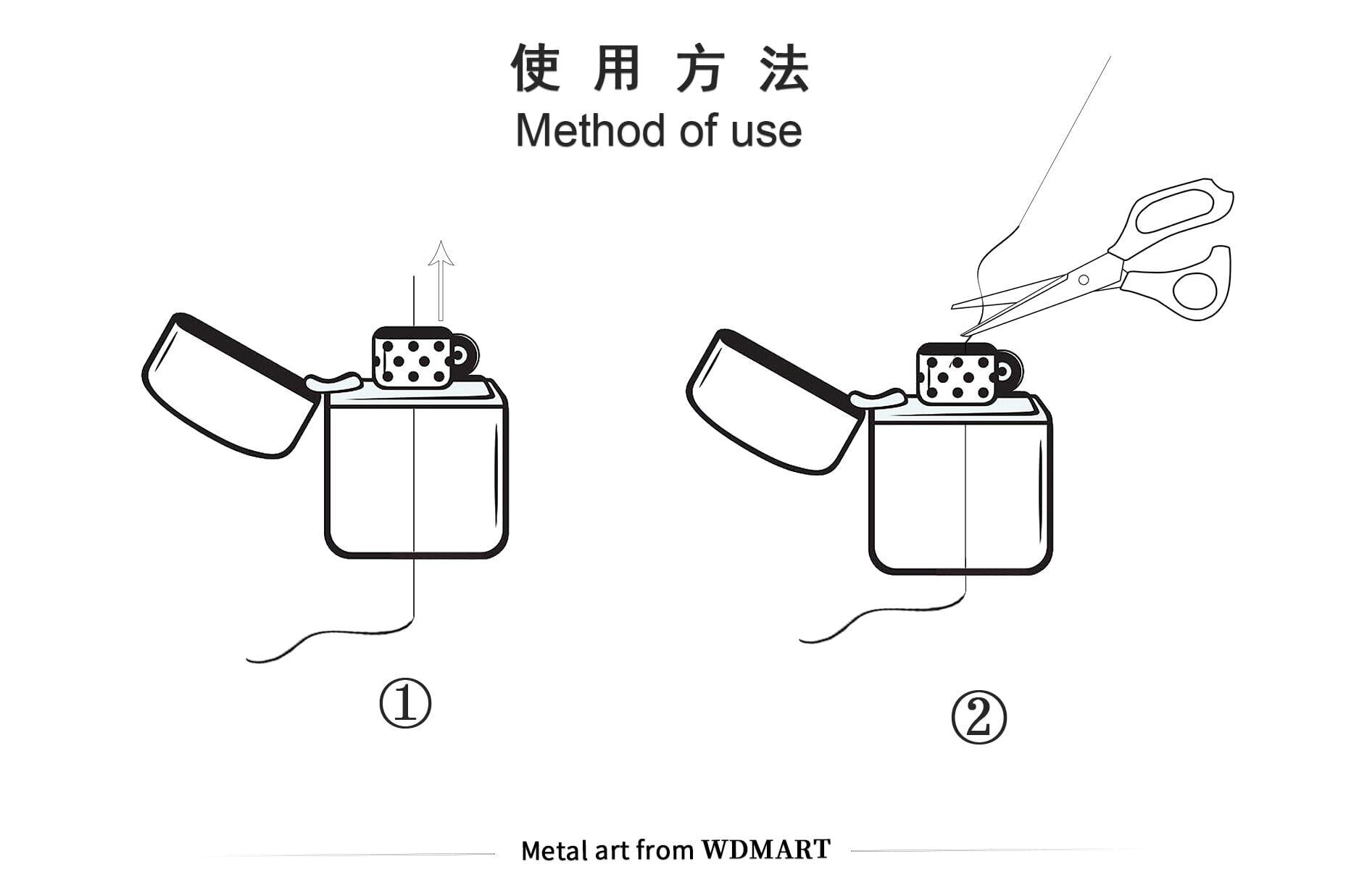 使 用 方 法
Method of use

①

②

Metal art from WDMART