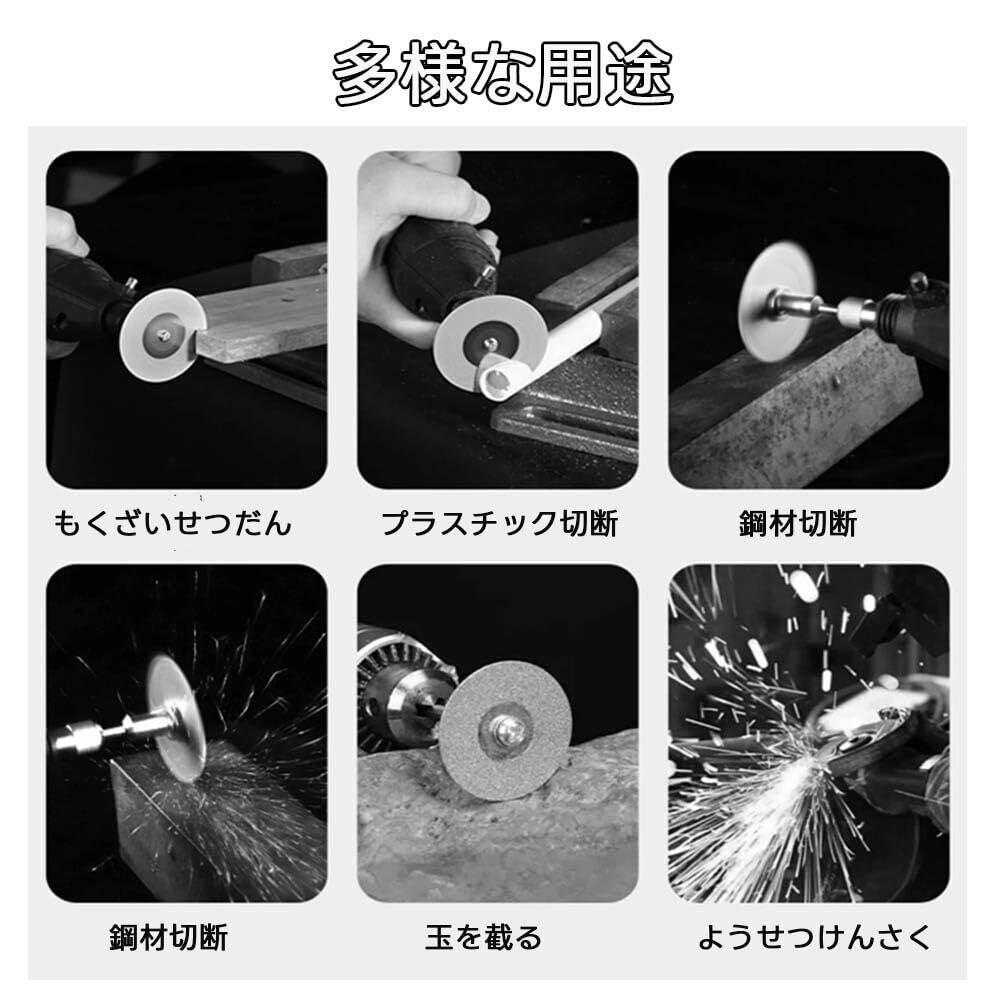 多様な用途

もくざいせつだん

プラスチック切断

鋼材切断

鋼材切断

玉を截る

ようせつけんさく