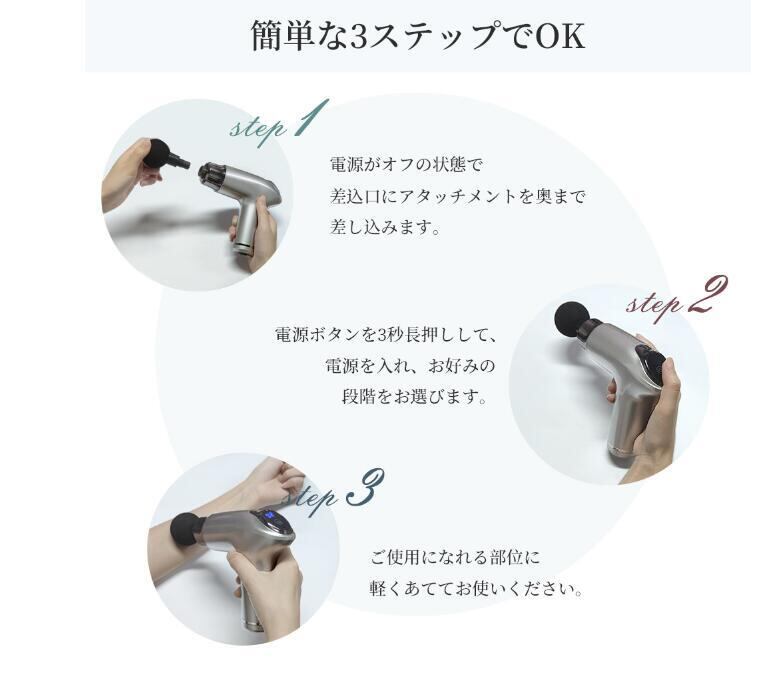 簡単な3ステップでOK

step 1

電源がオフの状態で
差込口にアタッチメントを奥まで
差し込みます。

step 2

電源ボタンを3秒長押しして、
電源を入れ、お好みの
段階をお選びます。

step 3

ご使用になれる部位に
軽くあててお使いください。