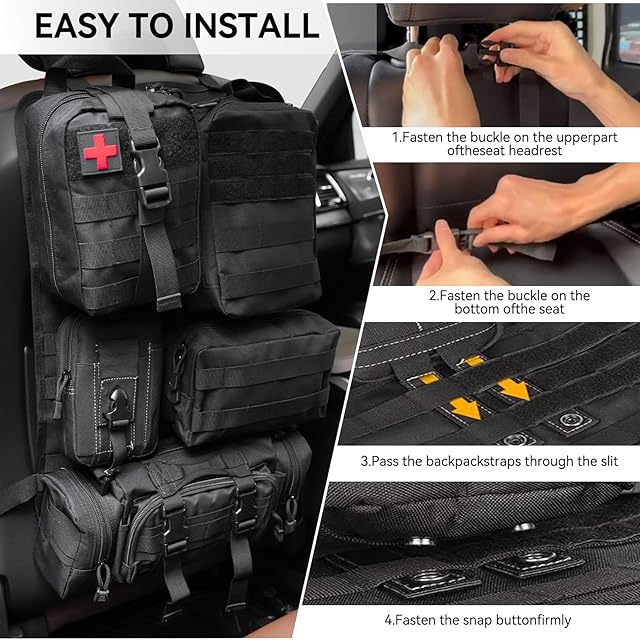 EASY TO INSTALL

1.Fasten the buckle on the upperpart oftheseat headrest

2.Fasten the buckle on the bottom ofthe seat

3.Pass the backpackstraps through the slit

4.Fasten the snap buttonfirmly