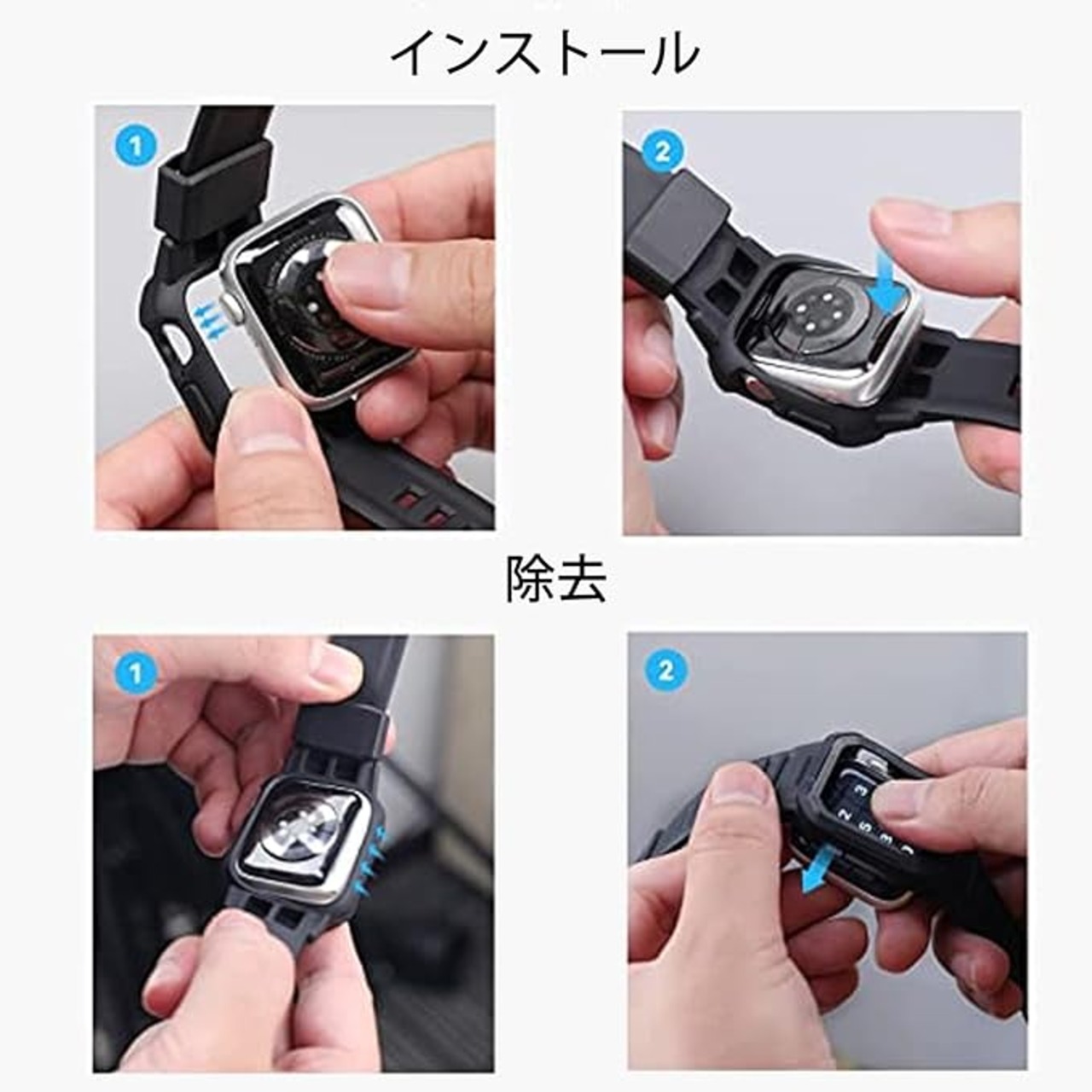 インストール

1

2

除去

1

2