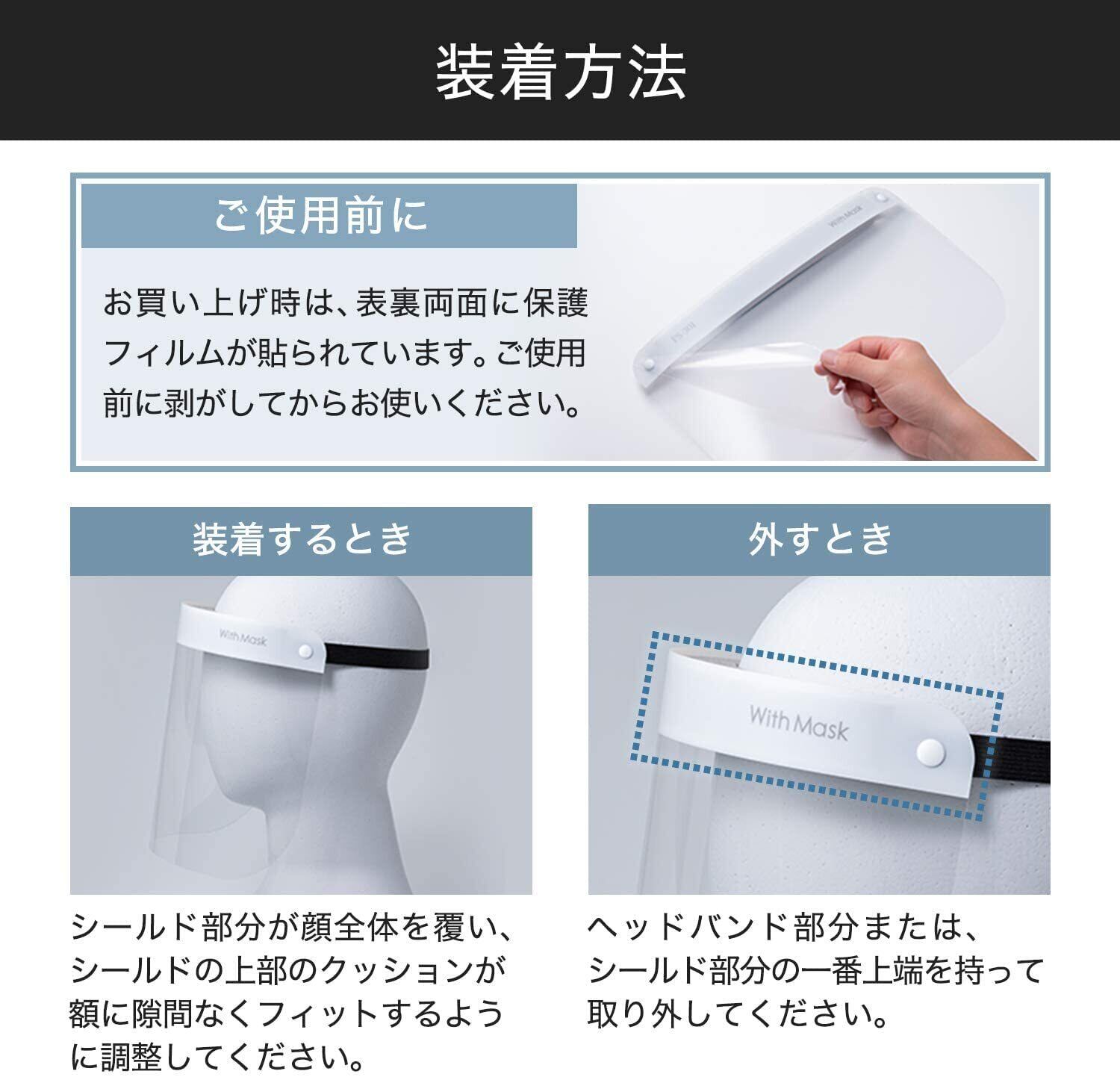 装着方法

ご使用前に

お買い上げ時は、表裏両面に保護フィルムが貼られています。ご使用前に剥がしてからお使いください。

With Mask

装着するとき

With Mask

シールド部分が顔全体を覆い、シールドの上部のクッションが額に隙間なくフィットするように調整してください。

外すとき

With Mask

ヘッドバンド部分または、シールド部分の一番上端を持って取り外してください。