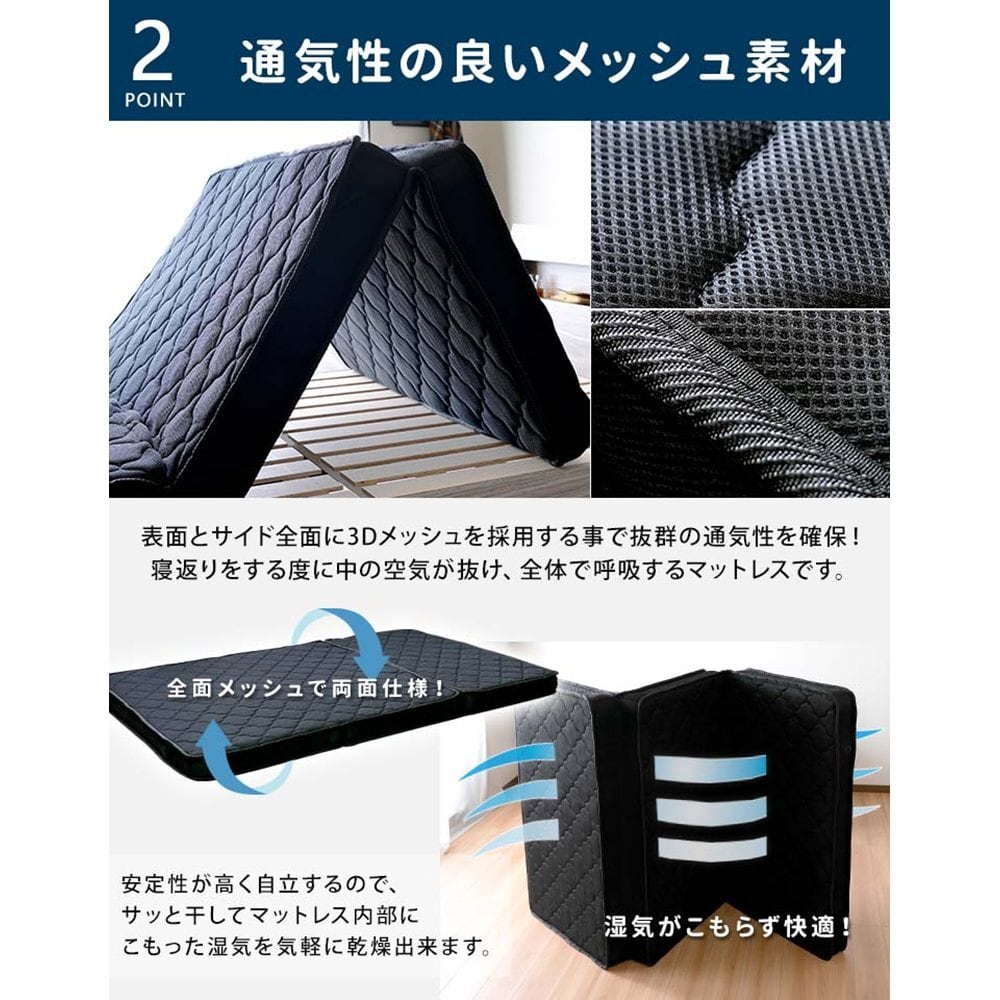 2
POINT
通気性の良いメッシュ素材

表面とサイド全面に3Dメッシュを採用する事で抜群の通気性を確保！
寝返りをする度に中の空気が抜け、全体で呼吸するマットレスです。

全面メッシュで両面仕様！

安定性が高く自立するので、
サッと干してマットレス内部に
こもった湿気を気軽に乾燥出来ます。

湿気がこもらず快適！