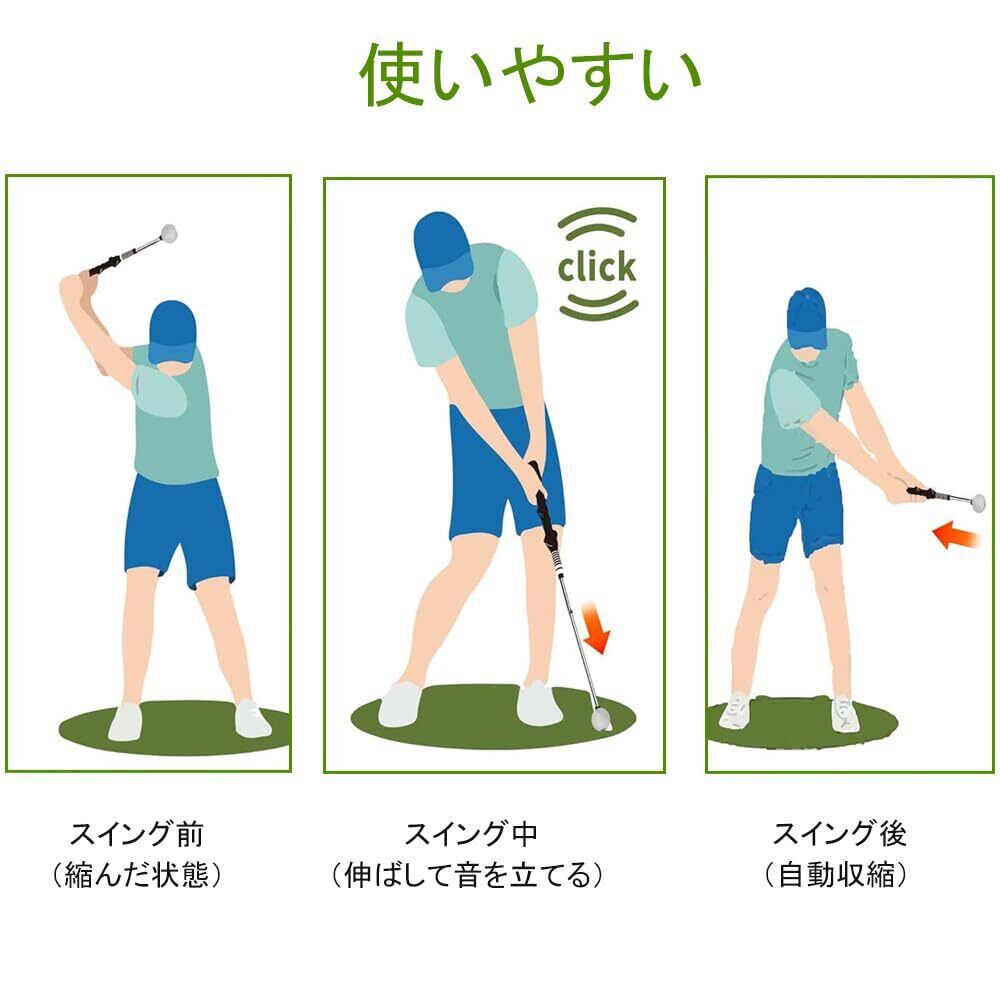 使いやすい

click

スイング前
（縮んだ状態）

スイング中
（伸ばして音を立てる）

スイング後
（自動収縮）