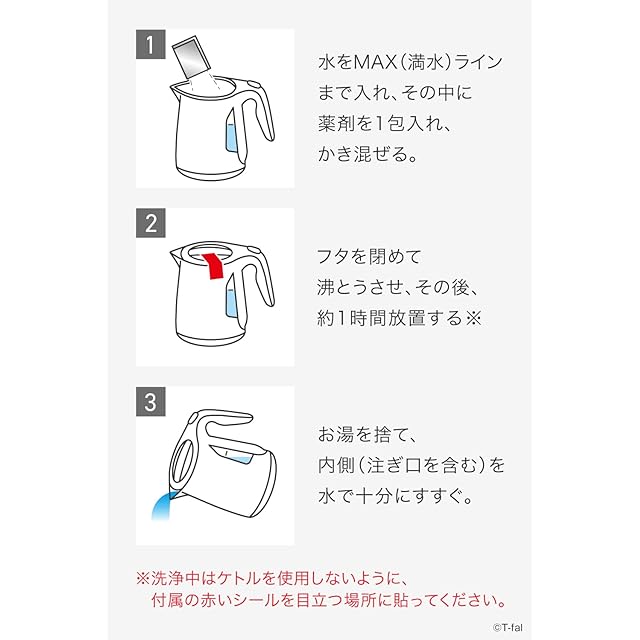 1

水をMAX（満水）ラインまで入れ、その中に薬剤を1包入れ、かき混ぜる。

2

フタを閉めて沸とうさせ、その後、約1時間放置する※

3

お湯を捨て、内側（注ぎ口を含む）を水で十分にすすぐ。

※洗浄中はケトルを使用しないように、付属の赤いシールを目立つ場所に貼ってください。

©T-fal