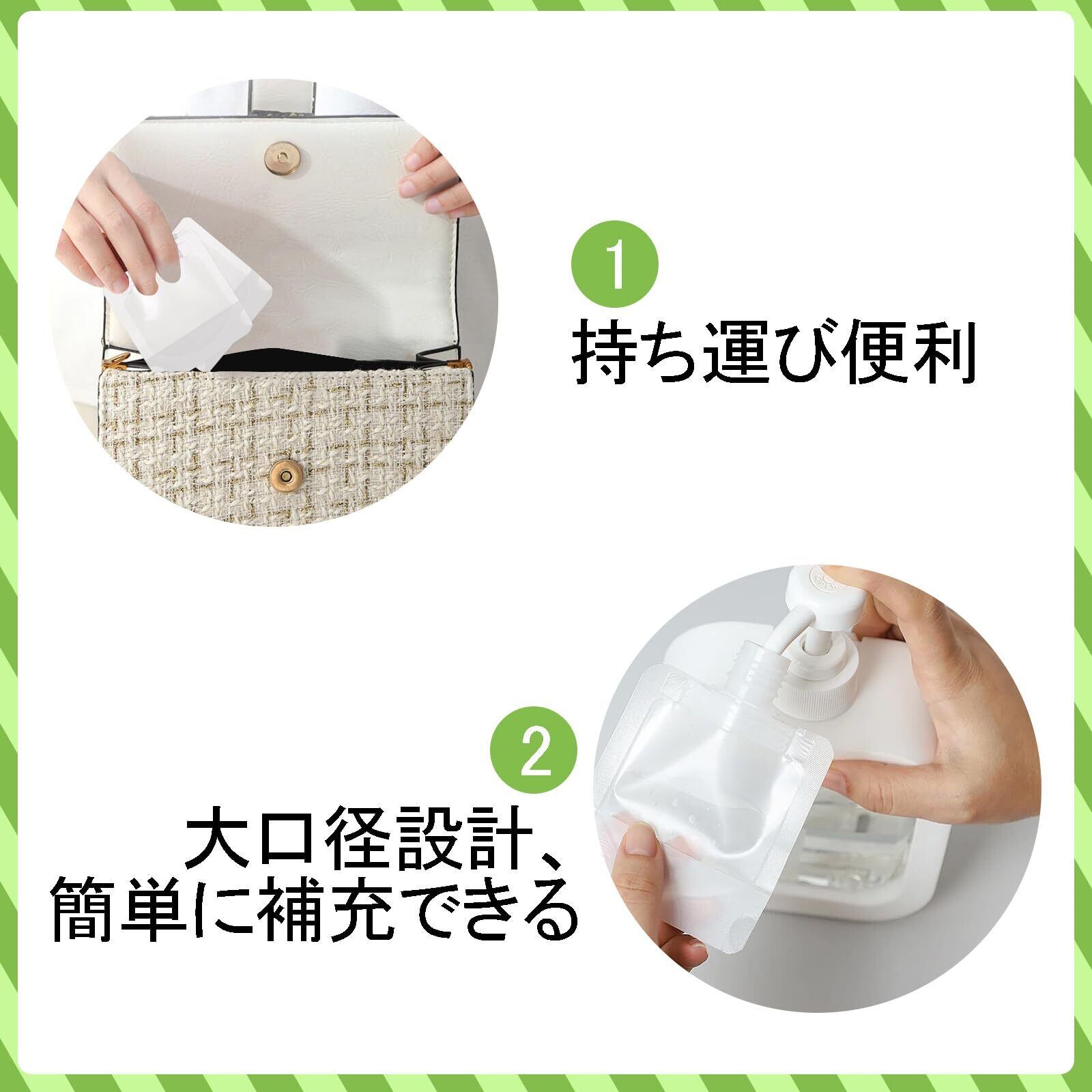 1

持ち運び便利

2

大口径設計、
簡単に補充できる