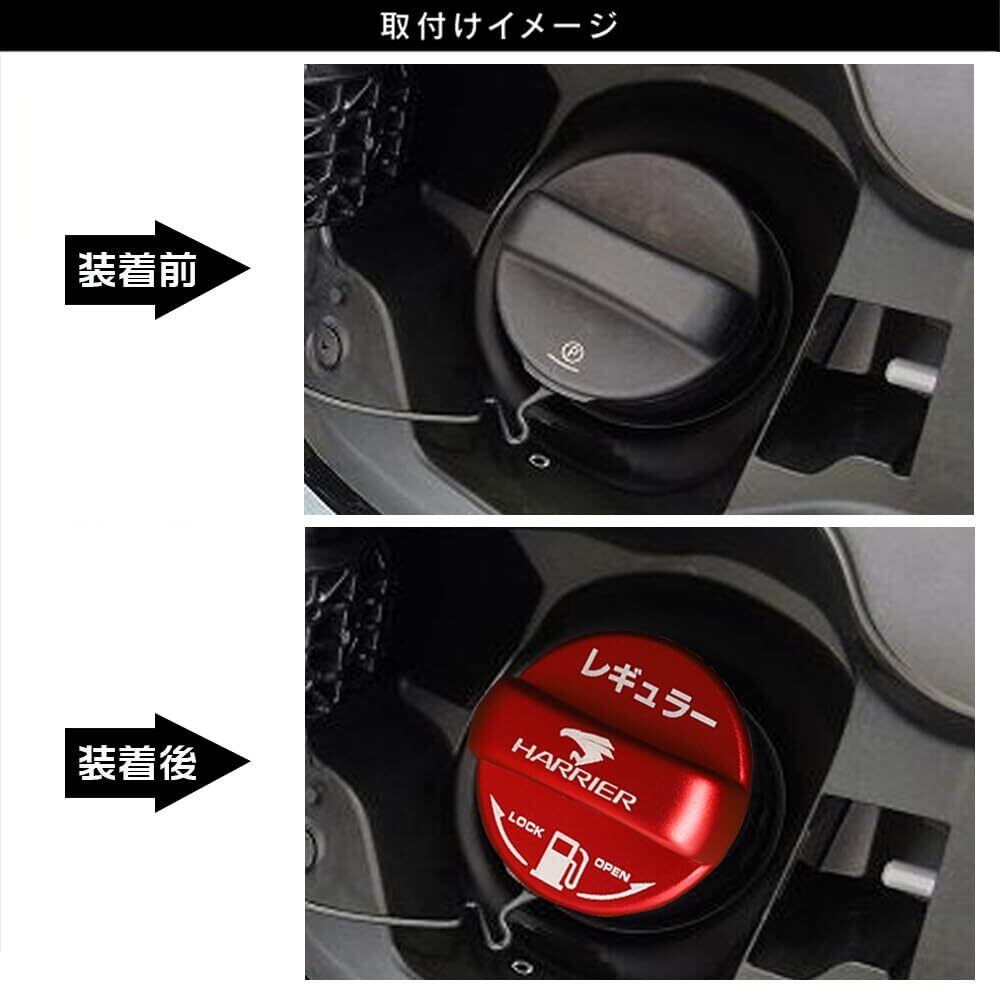 取付けイメージ

装着前

装着後

レギュラー

HARRIER

LOCK

OPEN