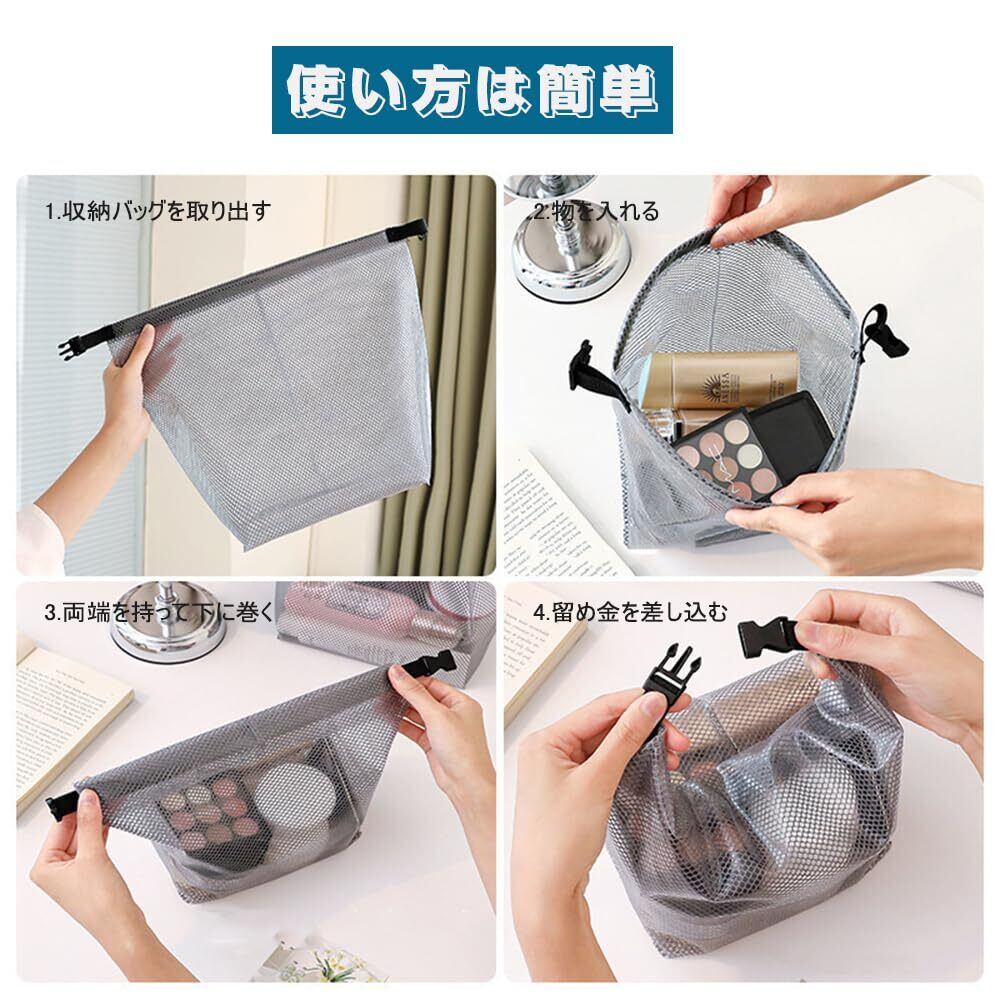 使い方は簡単

1.収納バッグを取り出す

2.物を入れる

ANESSA

3.両端を持って下に巻く

4.留め金を差し込む