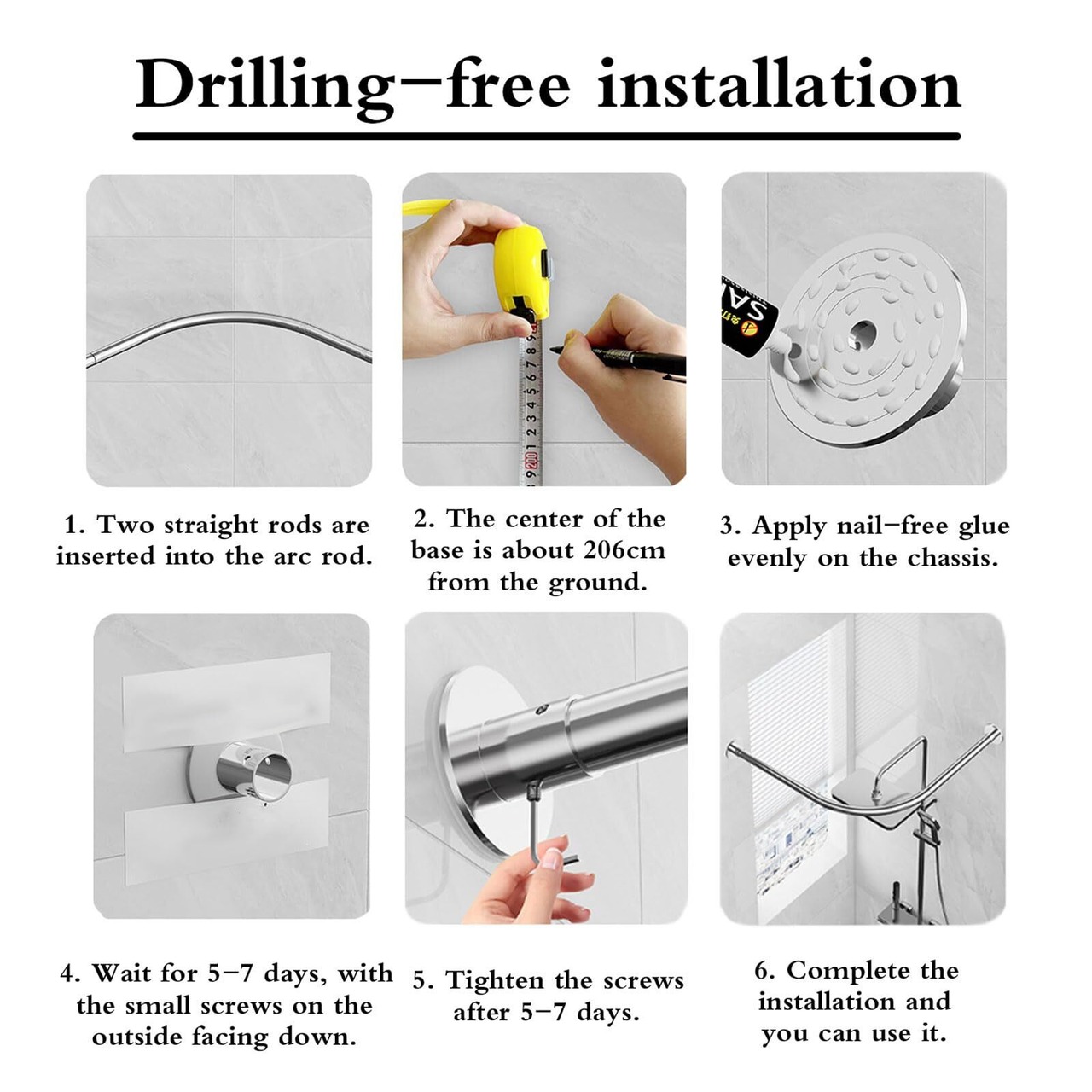 Drilling-free installation

1. Two straight rods are inserted into the arc rod.

2. The center of the base is about 206cm from the ground.

3. Apply nail-free glue evenly on the chassis.

4. Wait for 5-7 days, with the small screws on the outside facing down.

5. Tighten the screws after 5-7 days.

6. Complete the installation and you can use it.