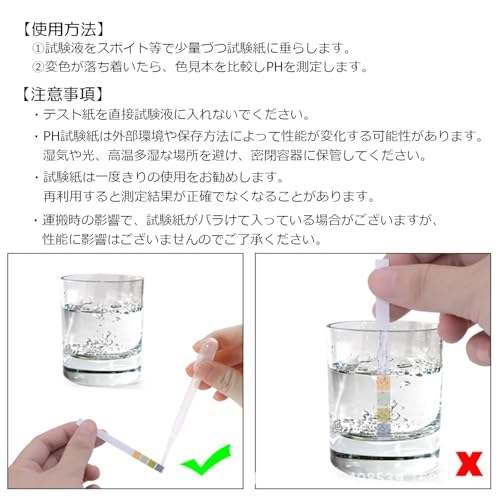 【使用方法】
①試験液をスポイト等で少量づつ試験紙に垂らします。
②変色が落ち着いたら、色見本を比較しPHを測定します。

【注意事項】
・テスト紙を直接試験液に入れないでください。
・PH試験紙は外部環境や保存方法によって性能が変化する可能性があります。湿気や光、高温多湿な場所を避け、密閉容器に保管してください。
・試験紙は一度きりの使用をお勧めします。再利用すると測定結果が正確でなくなることがあります。
・運搬時の影響で、試験紙がバラけて入っている場合がございますが、性能に影響はございませんのでご了承ください。

X