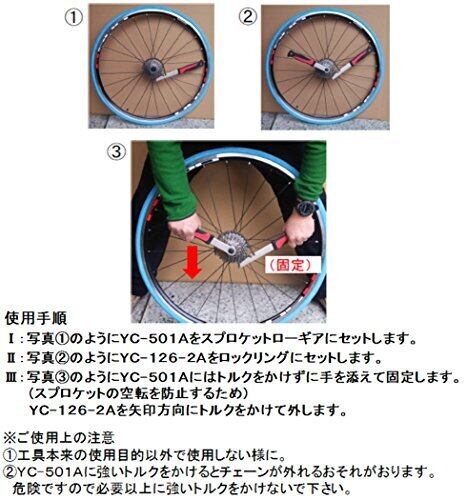 ①

②

③

(固定)

使用手順

Ⅰ：写真①のようにYC-501Aをスプロケットローギアにセットします。

Ⅱ：写真②のようにYC-126-2Aをロックリングにセットします。

Ⅲ：写真③のようにYC-501Aにはトルクをかけずに手を添えて固定します。
(スプロケットの空転を防止するため)
YC-126-2Aを矢印方向にトルクをかけて外します。

※ご使用上の注意
①工具本来の使用目的以外で使用しない様に。
②YC-501Aに強いトルクをかけるとチェーンが外れるおそれがおります。
危険ですので必要以上に強いトルクをかけないで下さい。