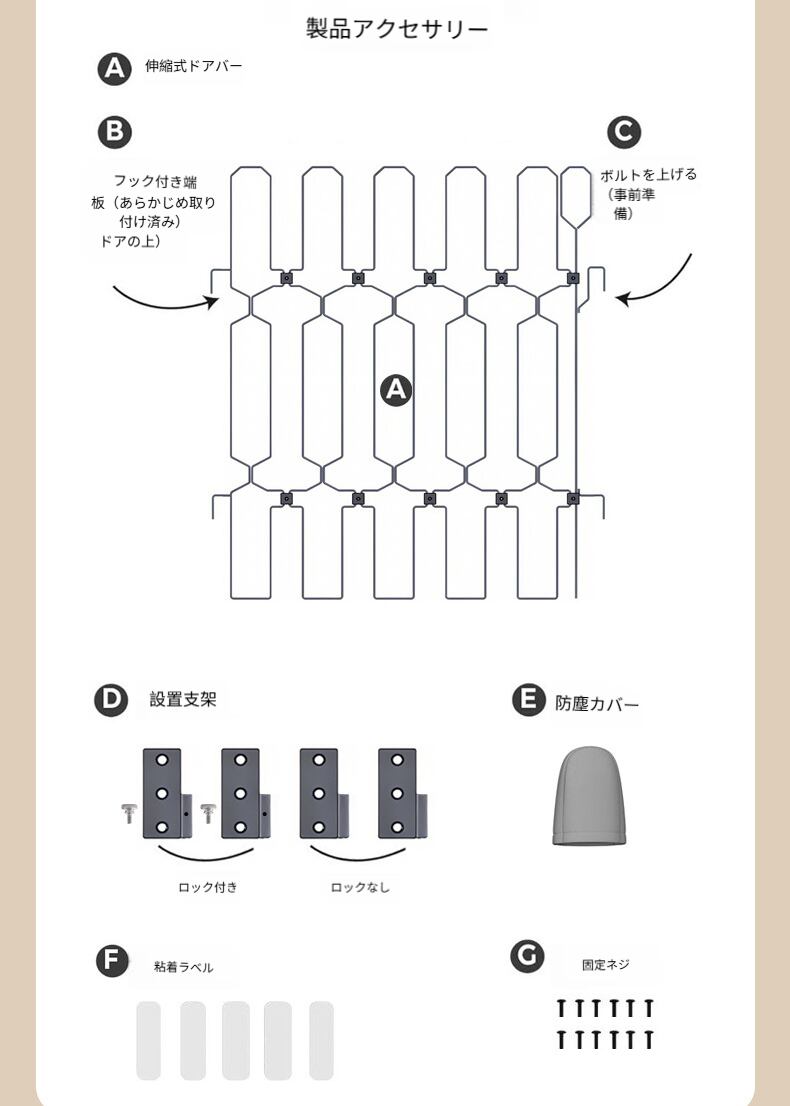 製品アクセサリー

A 伸縮式ドアバー

B

フック付き端板（あらかじめ取り付け済み）ドアの上）

C

ボルトを上げる（事前準備）

A

D 設置支架

ロック付き

ロックなし

E 防塵カバー

F 粘着ラベル

G 固定ネジ