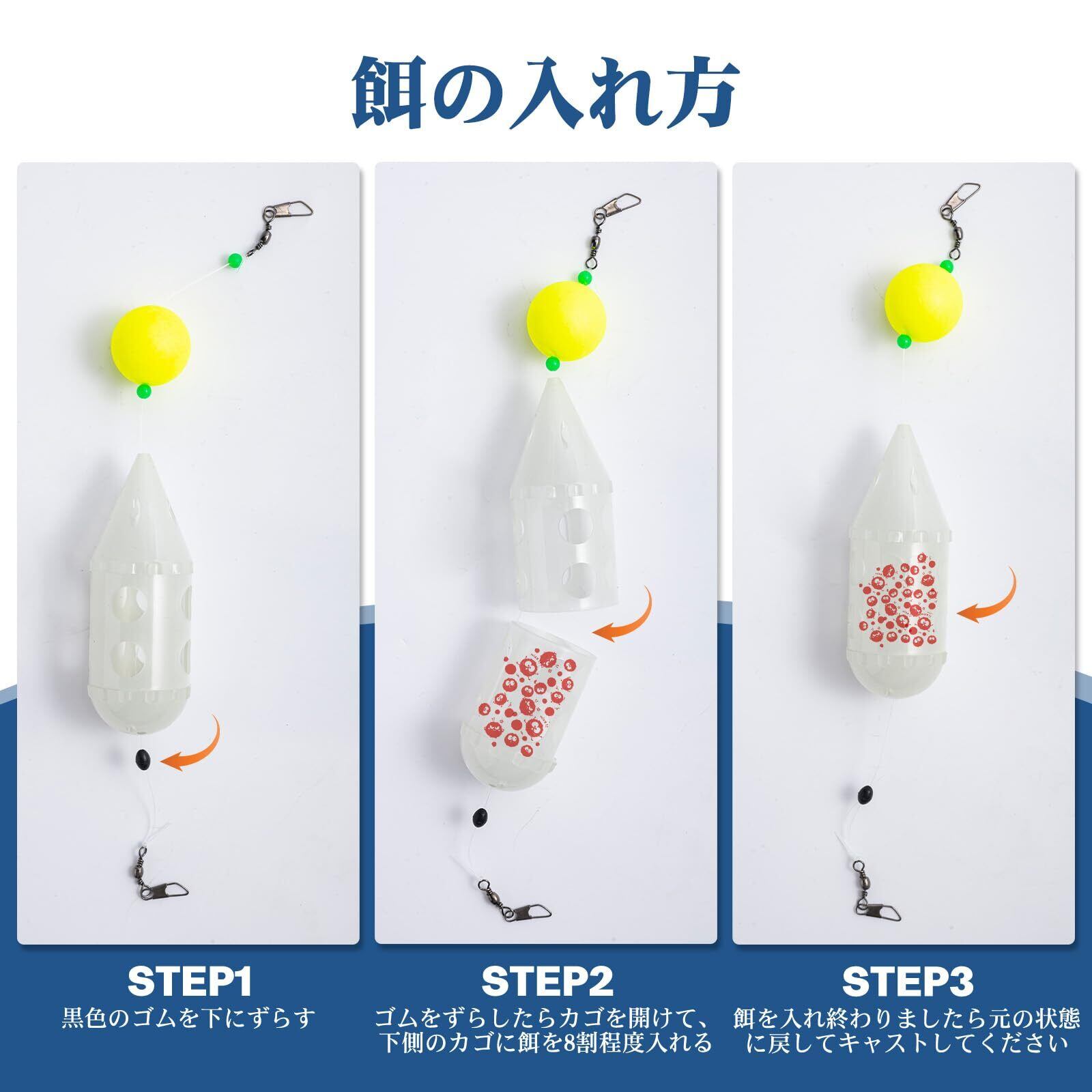 餌の入れ方

STEP1
黒色のゴムを下にずらす

STEP2
ゴムをずらしたらカゴを開けて、下側のカゴに餌を8割程度入れる

STEP3
餌を入れ終わりましたら元の状態に戻してキャストしてください