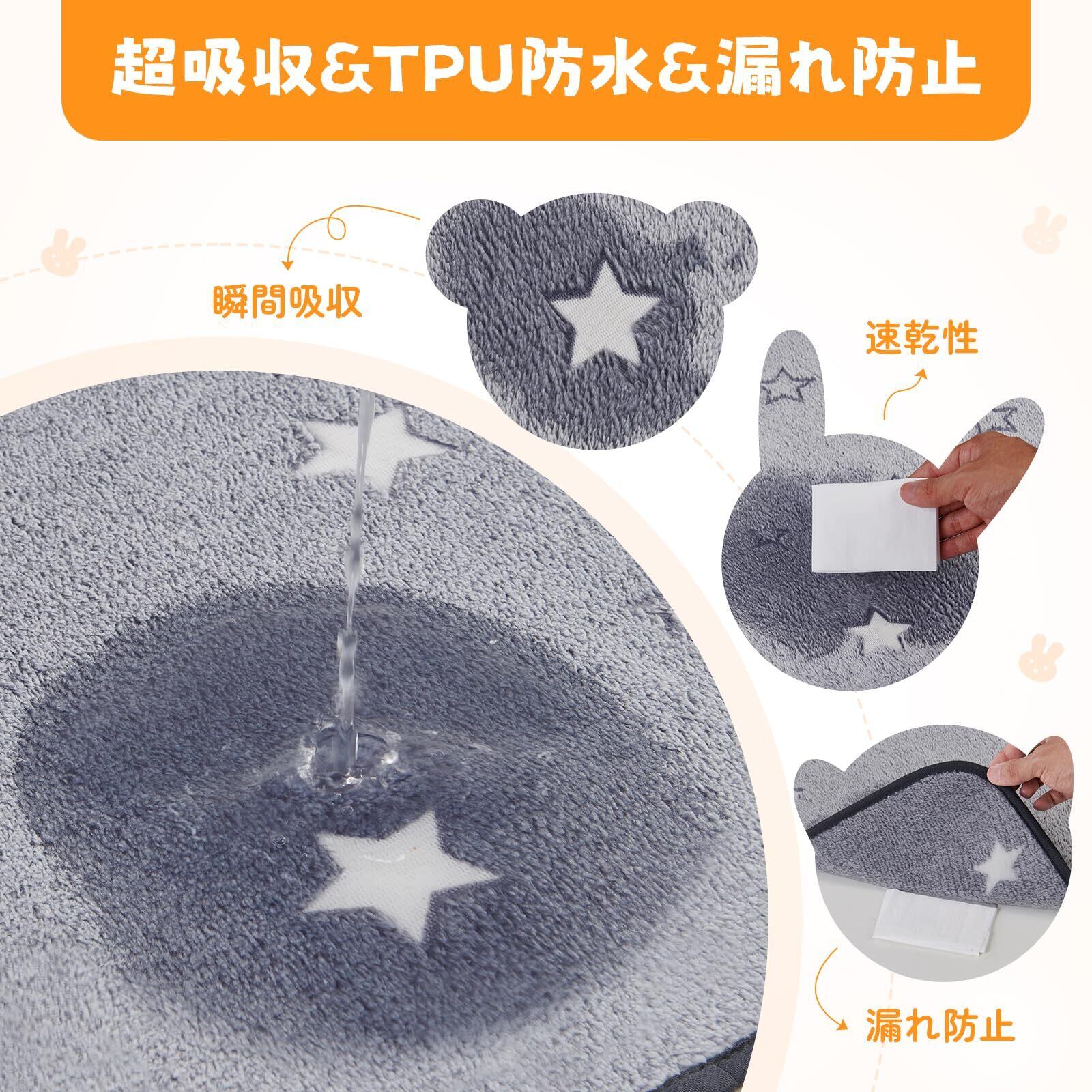 超吸収&TPU防水&漏れ防止

瞬間吸収

速乾性

漏れ防止