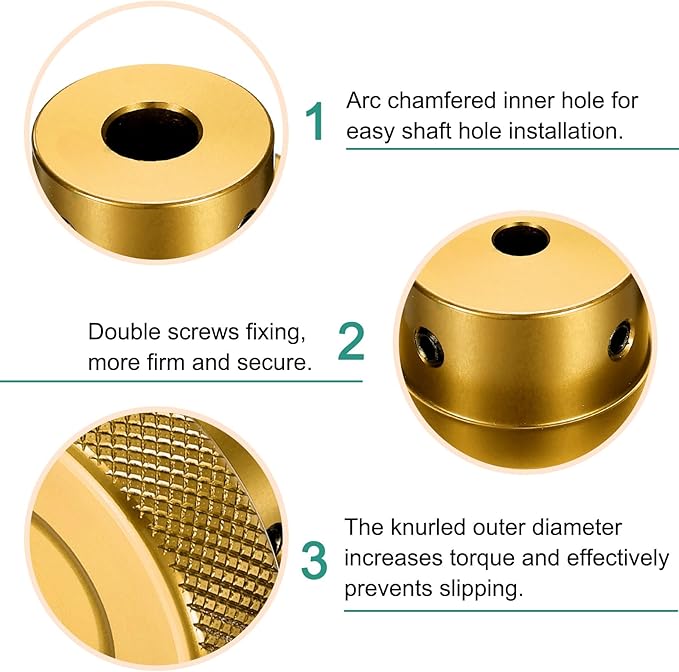 1 Arc chamfered inner hole for easy shaft hole installation.

Double screws fixing, more firm and secure. 2

3 The knurled outer diameter increases torque and effectively prevents slipping.