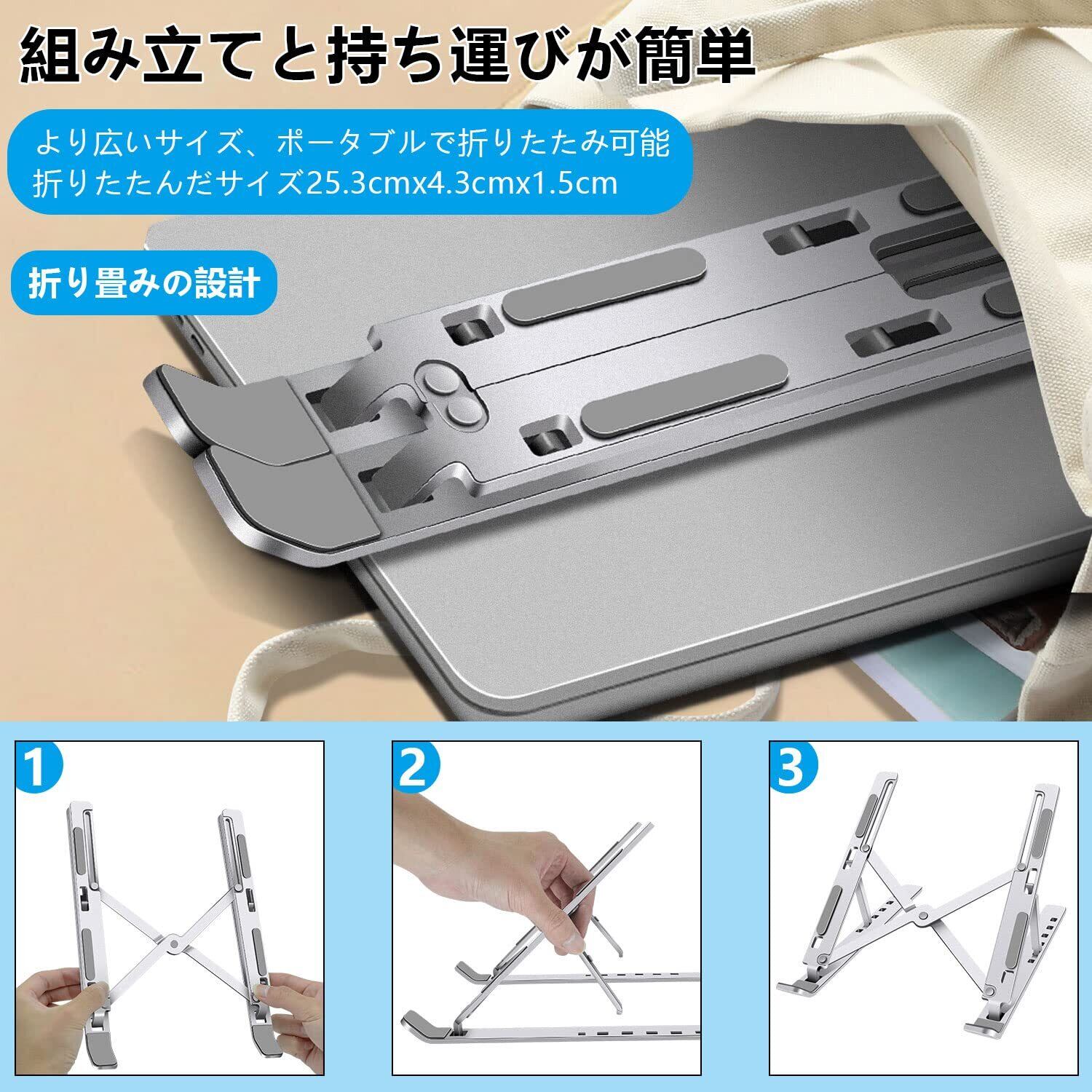 組み立てと持ち運びが簡単

より広いサイズ、ポータブルで折りたたみ可能
折りたたんだサイズ25.3cmx4.3cmx1.5cm

折り畳みの設計

1

2

3