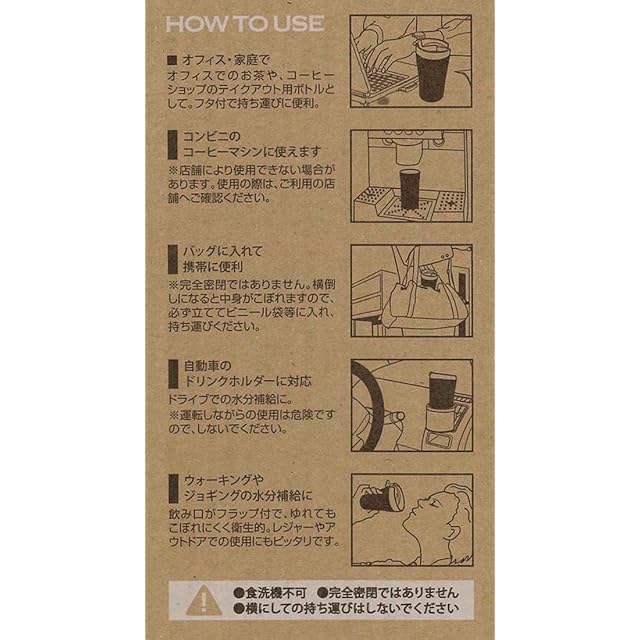 HOW TO USE

■ オフィス・家庭で
オフィスでのお茶や、コーヒーショップのテイクアウト用ボトルとして。フタ付で持ち運びに便利。

コンビニの
コーヒーマシンに使えます
※店舗により使用できない場合があります。使用の際は、ご利用の店舗へご確認ください。

バッグに入れて
携帯に便利
※完全密閉ではありません。横倒しになると中身がこぼれますので、必ず立ててビニール袋等に入れ、持ち運びください。

自動車の
ドリンクホルダーに対応
ドライブでの水分補給に。
※運転しながらの使用は危険ですので、しないでください。

ウォーキングや
ジョギングの水分補給に
飲み口がフラップ付で、ゆれてもこぼれにくく衛生的。レジャーやアウトドアでの使用にもピッタリです。

●食洗機不可 ●完全密閉ではありません
●横にしての持ち運びはしないでください