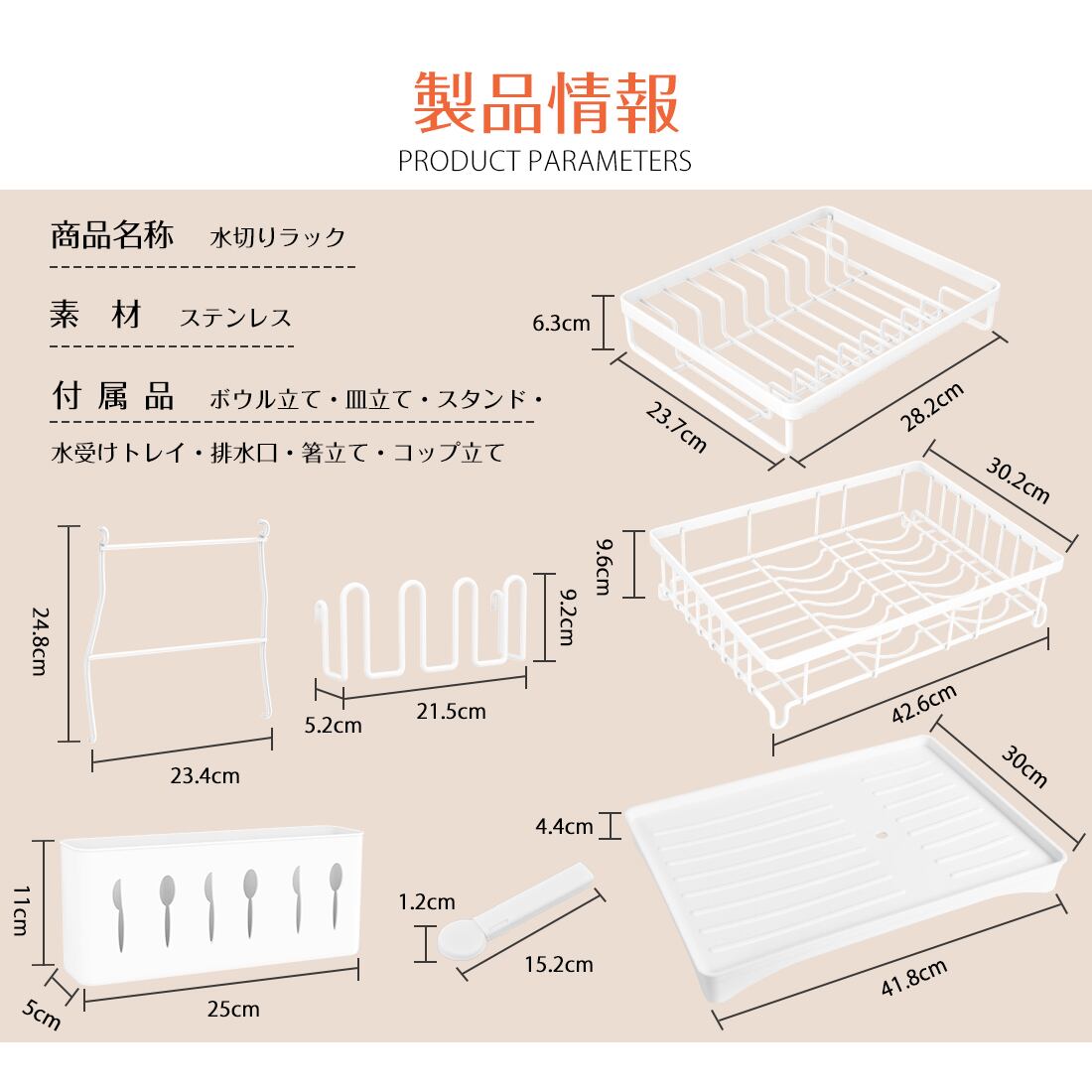 製品情報

PRODUCT PARAMETERS

商品名称　水切りラック

素　材　ステンレス

付属品　ボウル立て・皿立て・スタンド・水受けトレイ・排水口・箸立て・コップ立て

6.3cm
23.7cm
28.2cm

30.2cm
9.6cm
42.6cm

24.8cm
23.4cm

9.2cm
5.2cm
21.5cm

30cm
4.4cm
41.8cm

11cm
5cm
25cm

1.2cm
15.2cm