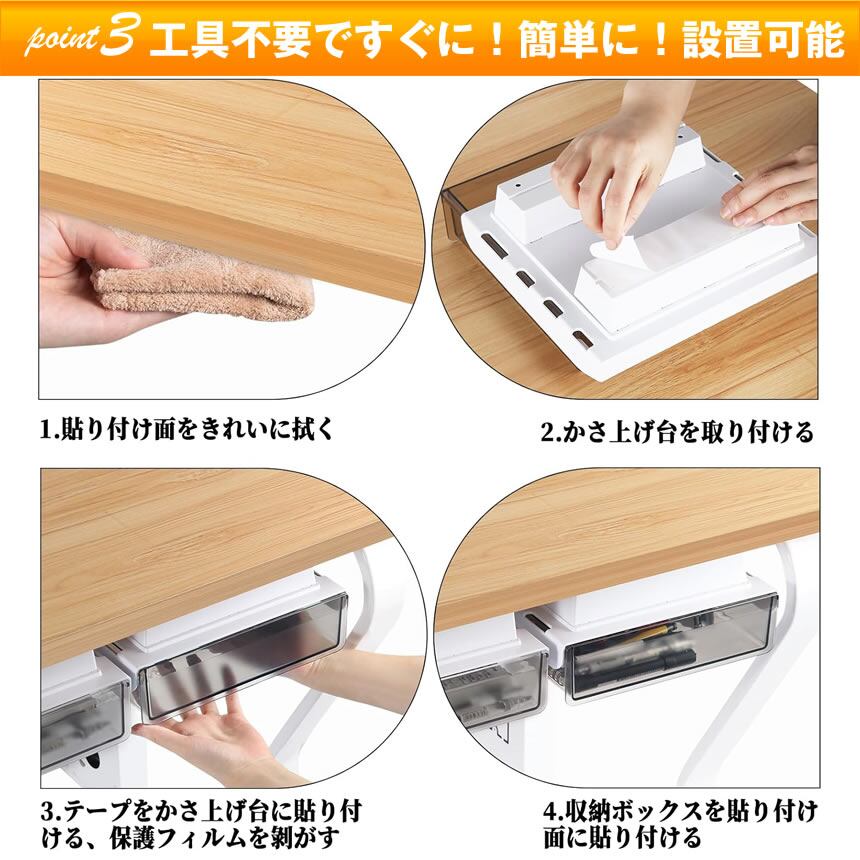 point 3 工具不要ですぐに！簡単に！設置可能

1.貼り付け面をきれいに拭く

2.かさ上げ台を取り付ける

3.テープをかさ上げ台に貼り付ける、保護フィルムを剥がす

4.収納ボックスを貼り付け面に貼り付ける