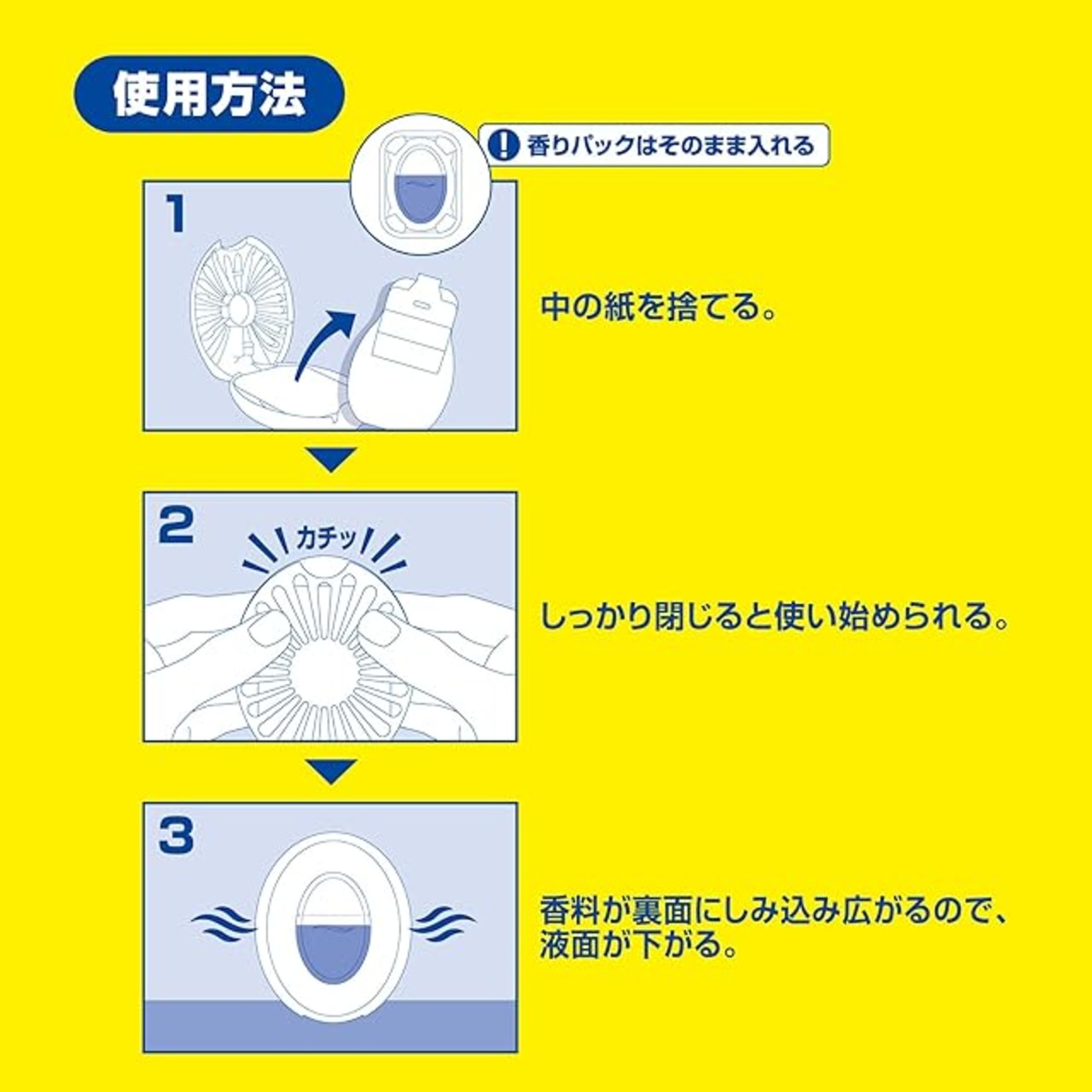 使用方法

! 香りパックはそのまま入れる

1

中の紙を捨てる。

2

カチッ

しっかり閉じると使い始められる。

3

香料が裏面にしみ込み広がるので、液面が下がる。